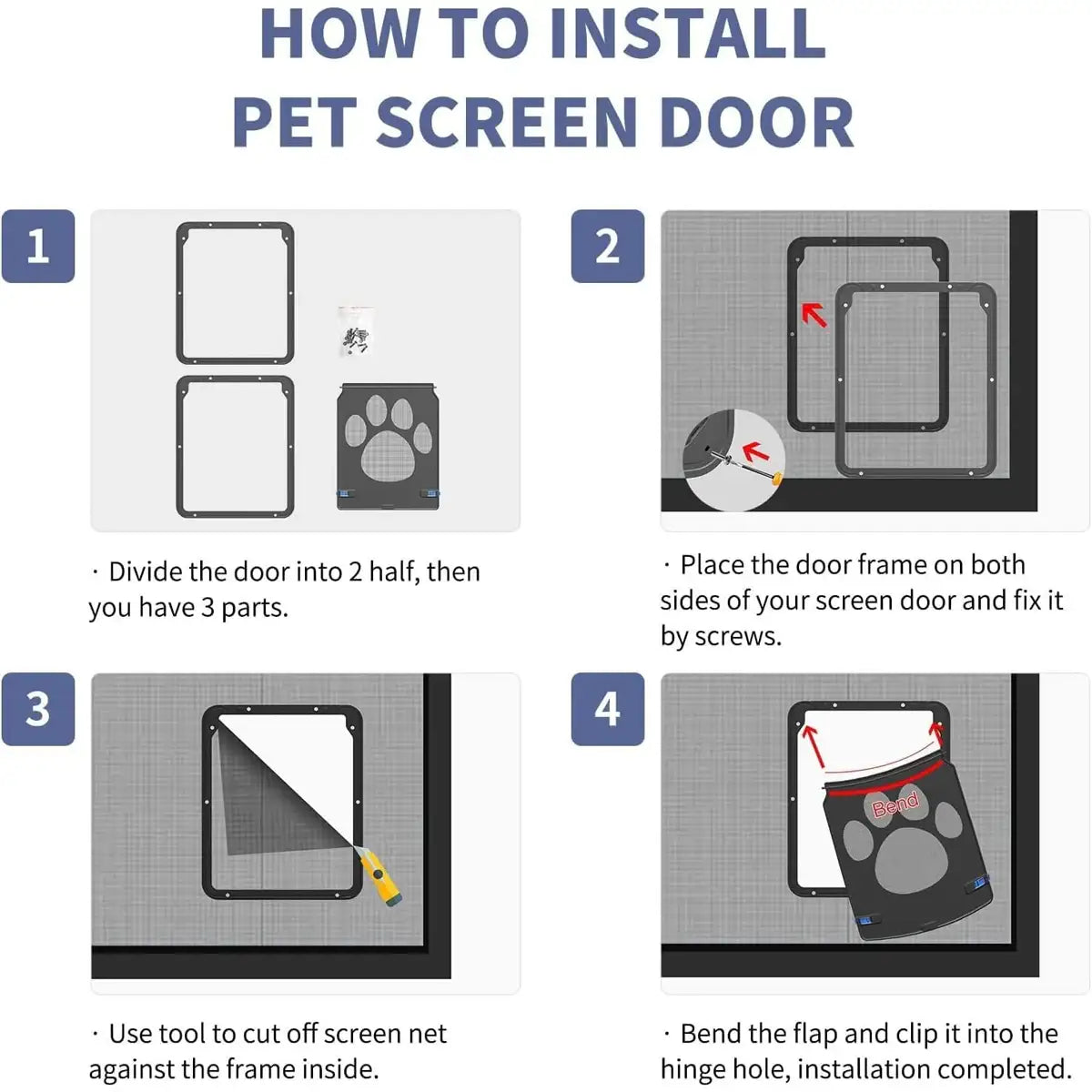 HOW TO INSTALL
PET SCREEN DOOR

1

· Divide the door into 2 half, then you have 3 parts.

2

· Place the door frame on both sides of your screen door and fix it by screws.

3

· Use tool to cut off screen net against the frame inside.

4

Bend

· Bend the flap and clip it into the hinge hole, installation completed.