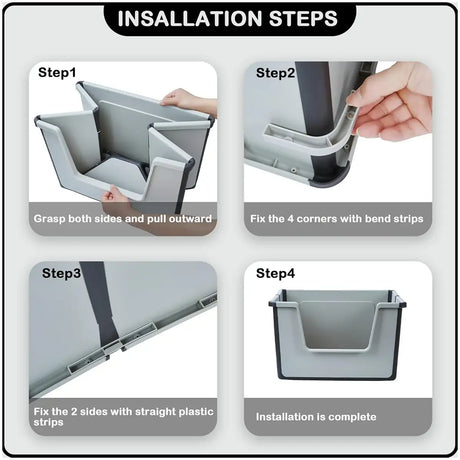 INSALLATION STEPS

Step1

Grasp both sides and pull outward

Step2

Fix the 4 corners with bend strips

Step3

Fix the 2 sides with straight plastic strips

Step4

Installation is complete