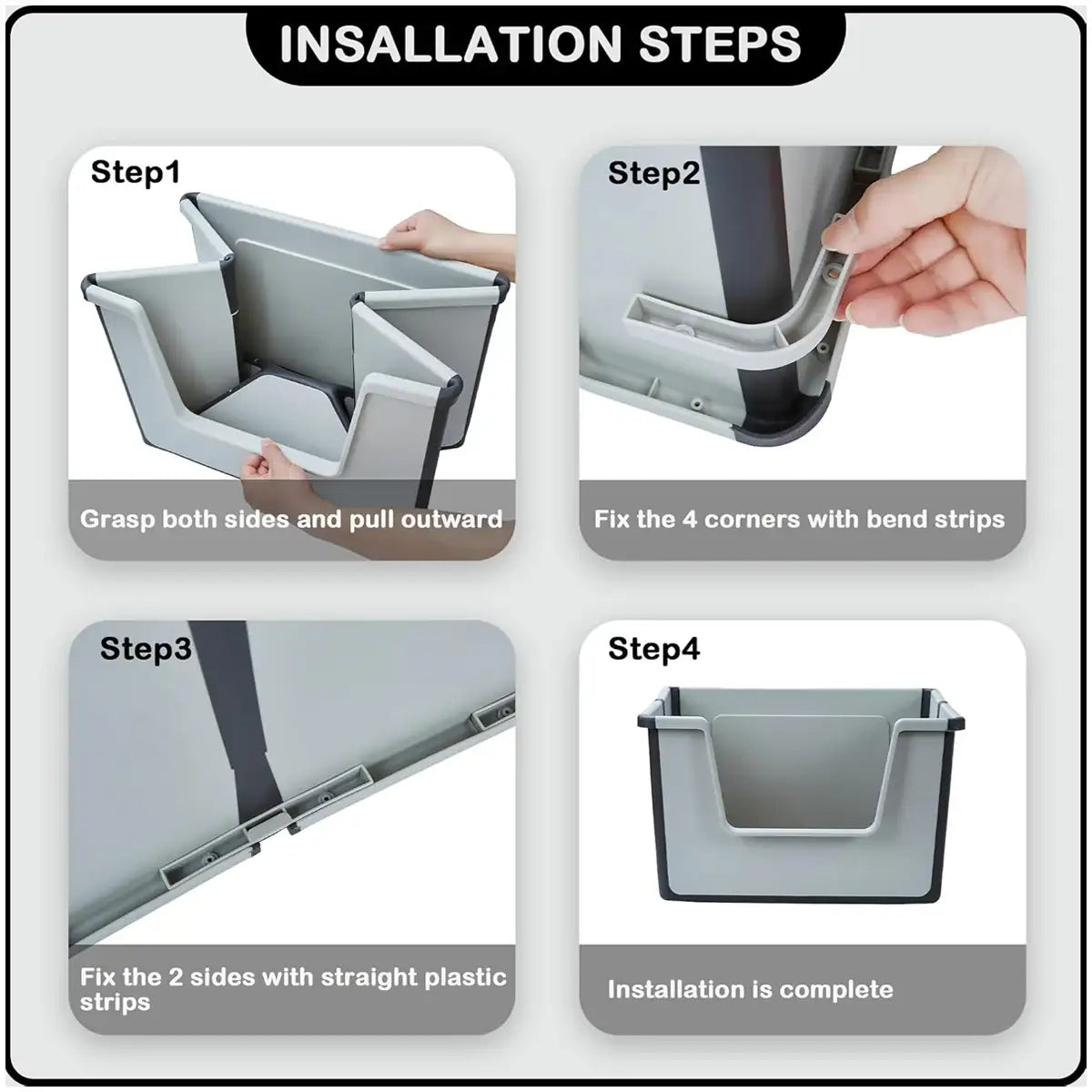 INSALLATION STEPS

Step1

Grasp both sides and pull outward

Step2

Fix the 4 corners with bend strips

Step3

Fix the 2 sides with straight plastic strips

Step4

Installation is complete