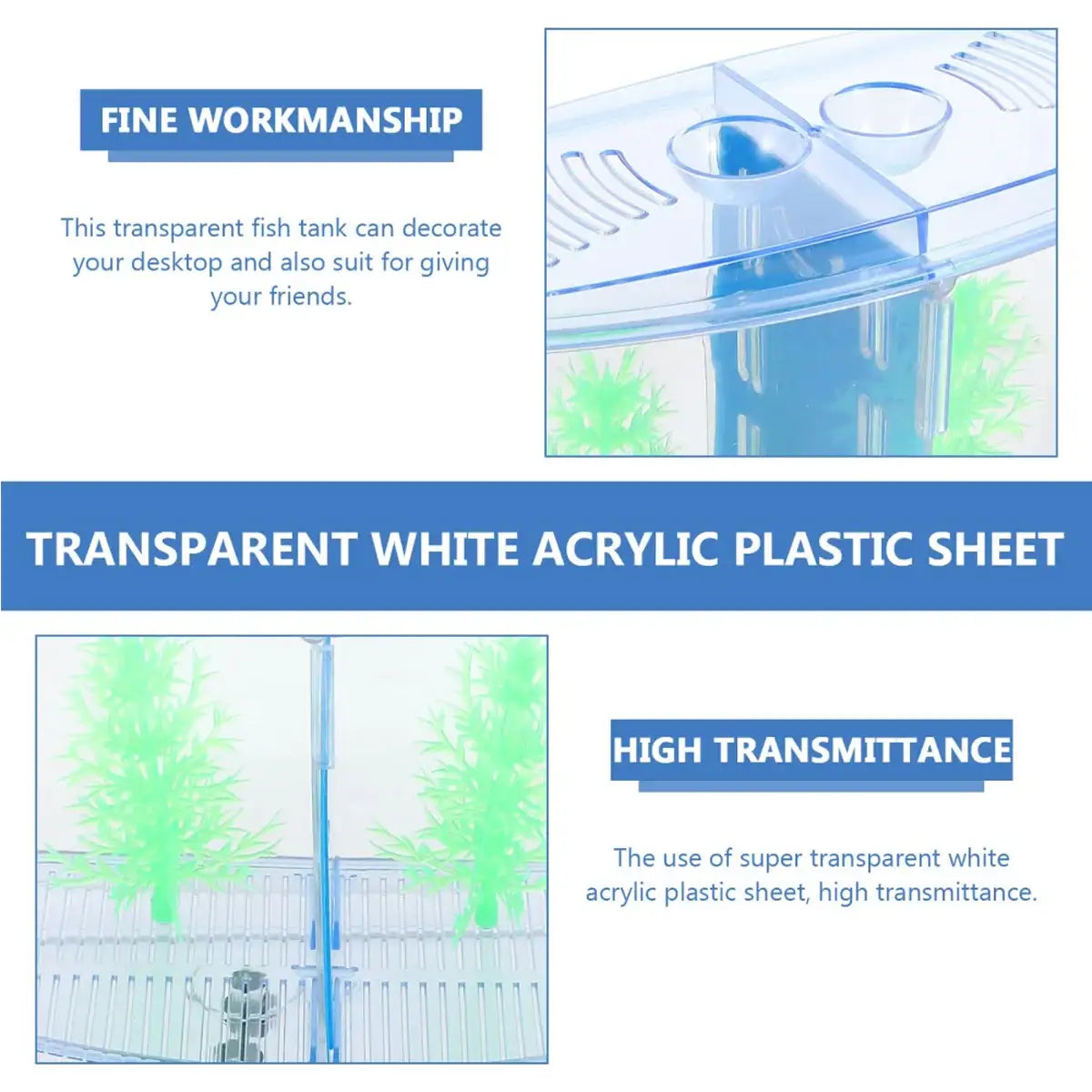 FINE WORKMANSHIP

This transparent fish tank can decorate your desktop and also suit for giving your friends.

TRANSPARENT WHITE ACRYLIC PLASTIC SHEET

HIGH TRANSMITTANCE

The use of super transparent white acrylic plastic sheet, high transmittance.