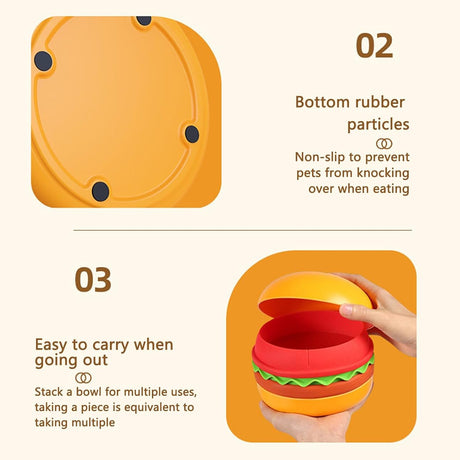 02

Bottom rubber particles

Non-slip to prevent pets from knocking over when eating

03

Easy to carry when going out

Stack a bowl for multiple uses, taking a piece is equivalent to taking multiple