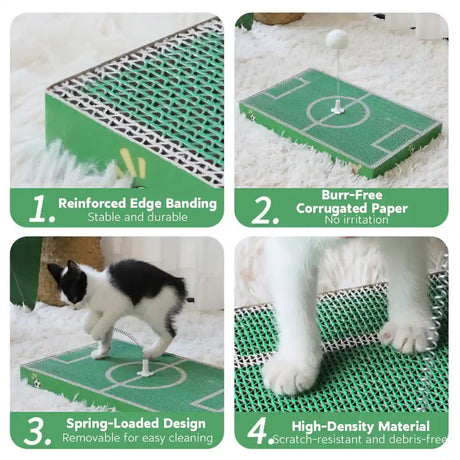 1. Reinforced Edge Banding
Stable and durable

2. Burr-Free Corrugated Paper
No irritation

3. Spring-Loaded Design
Removable for easy cleaning

4. High-Density Material
Scratch-resistant and debris-free