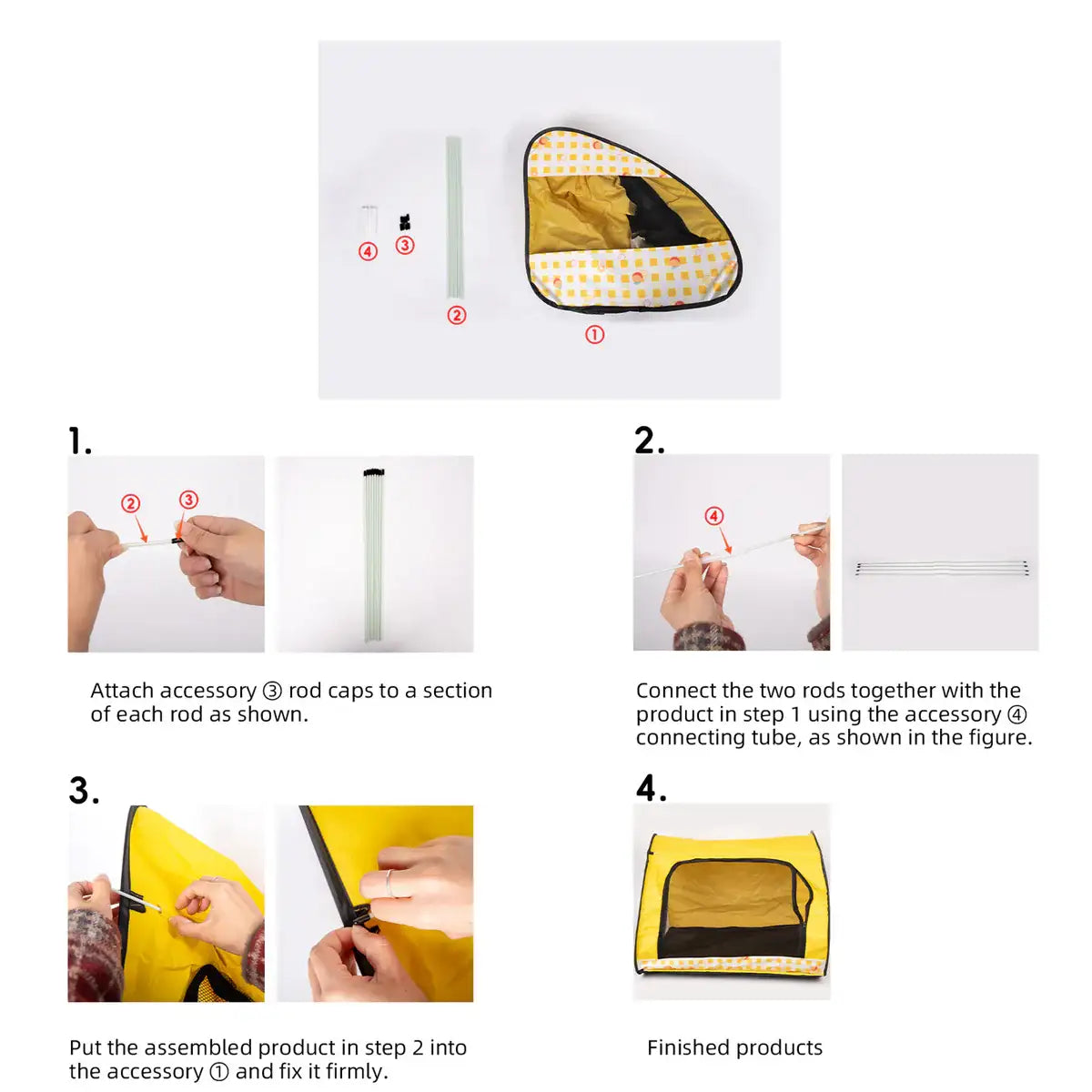 ④ ③ ② ①

1.

② ③

Attach accessory ③ rod caps to a section of each rod as shown.

2.

④

Connect the two rods together with the product in step 1 using the accessory ④ connecting tube, as shown in the figure.

3.

Put the assembled product in step 2 into the accessory ① and fix it firmly.

4.

Finished products