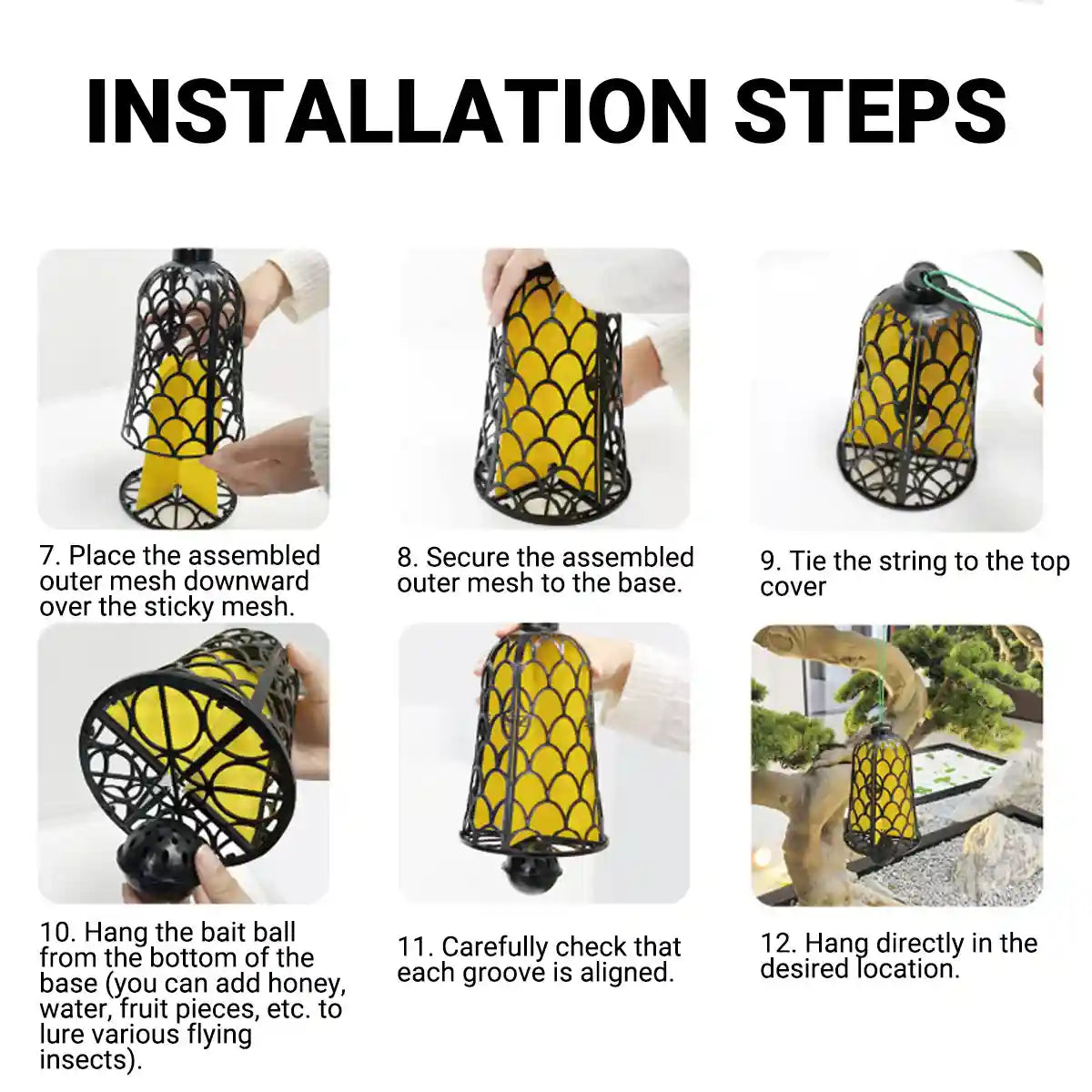 INSTALLATION STEPS

7. Place the assembled outer mesh downward over the sticky mesh.

8. Secure the assembled outer mesh to the base.

9. Tie the string to the top cover

10. Hang the bait ball from the bottom of the base (you can add honey, water, fruit pieces, etc. to lure various flying insects).

11. Carefully check that each groove is aligned.

12. Hang directly in the desired location.