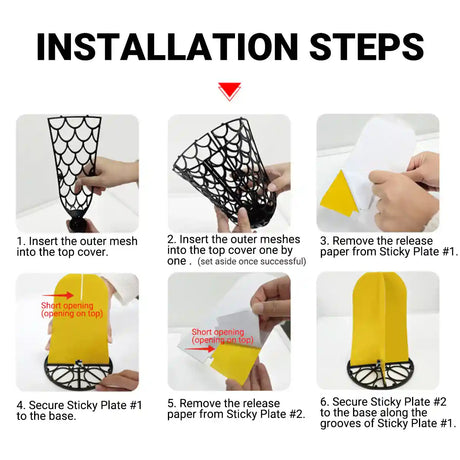 INSTALLATION STEPS

1. Insert the outer mesh into the top cover.

2. Insert the outer meshes into the top cover one by one . (set aside once successful)

3. Remove the release paper from Sticky Plate #1.

Short opening (opening on top)

4. Secure Sticky Plate #1 to the base.

Short opening (opening on top)

5. Remove the release paper from Sticky Plate #2.

6. Secure Sticky Plate #2 to the base along the grooves of Sticky Plate #1.