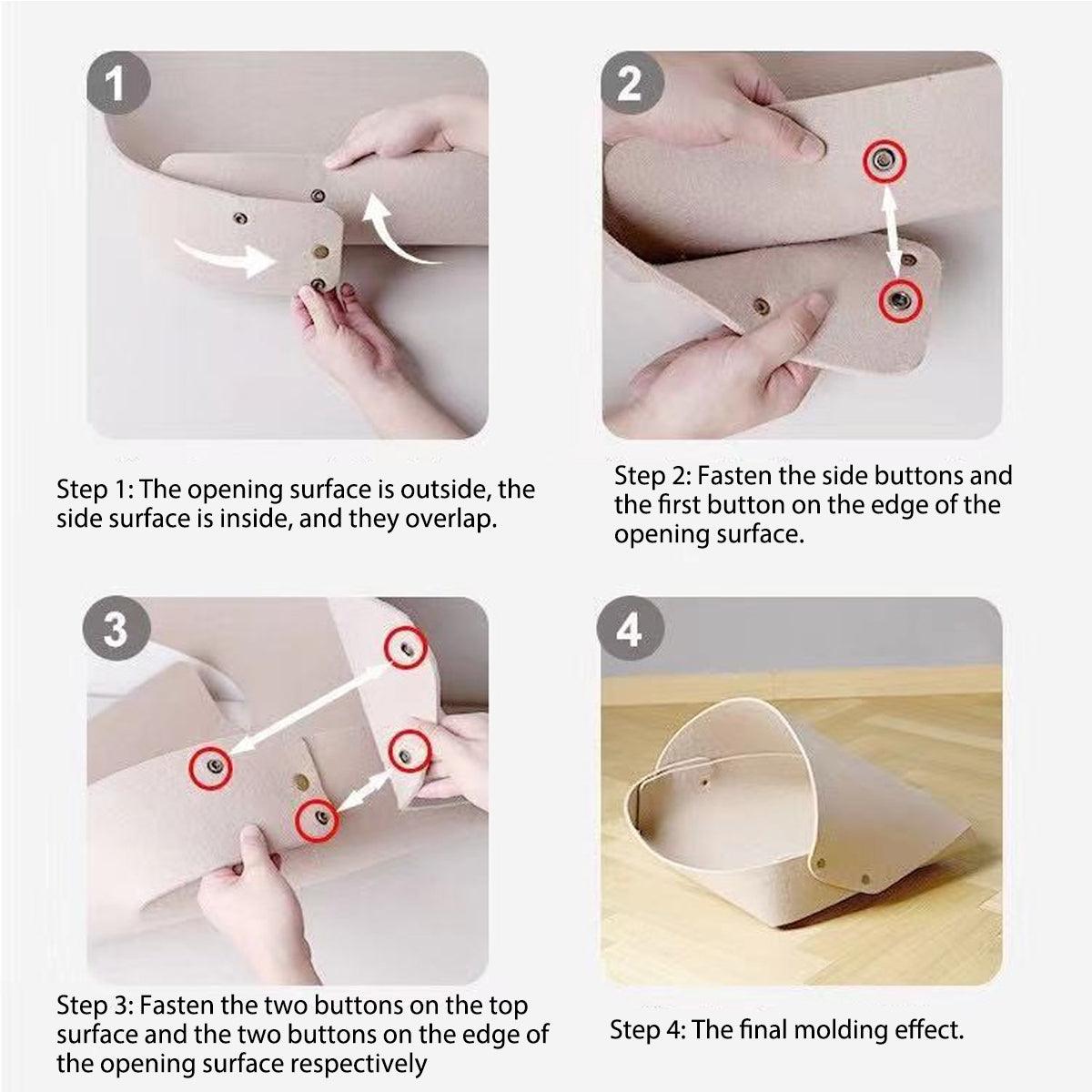 1

Step 1: The opening surface is outside, the side surface is inside, and they overlap.

2

Step 2: Fasten the side buttons and the first button on the edge of the opening surface.

3

Step 3: Fasten the two buttons on the top surface and the two buttons on the edge of the opening surface respectively

4

Step 4: The final molding effect.