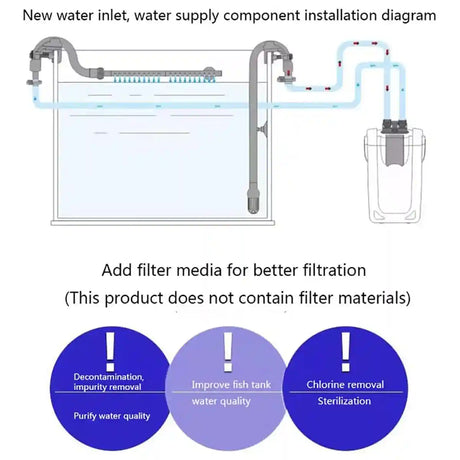 New water inlet, water supply component installation diagram

Add filter media for better filtration
(This product does not contain filter materials)

!
Decontamination, impurity removal
Purify water quality

!
Improve fish tank
water quality

!
Chlorine removal
Sterilization