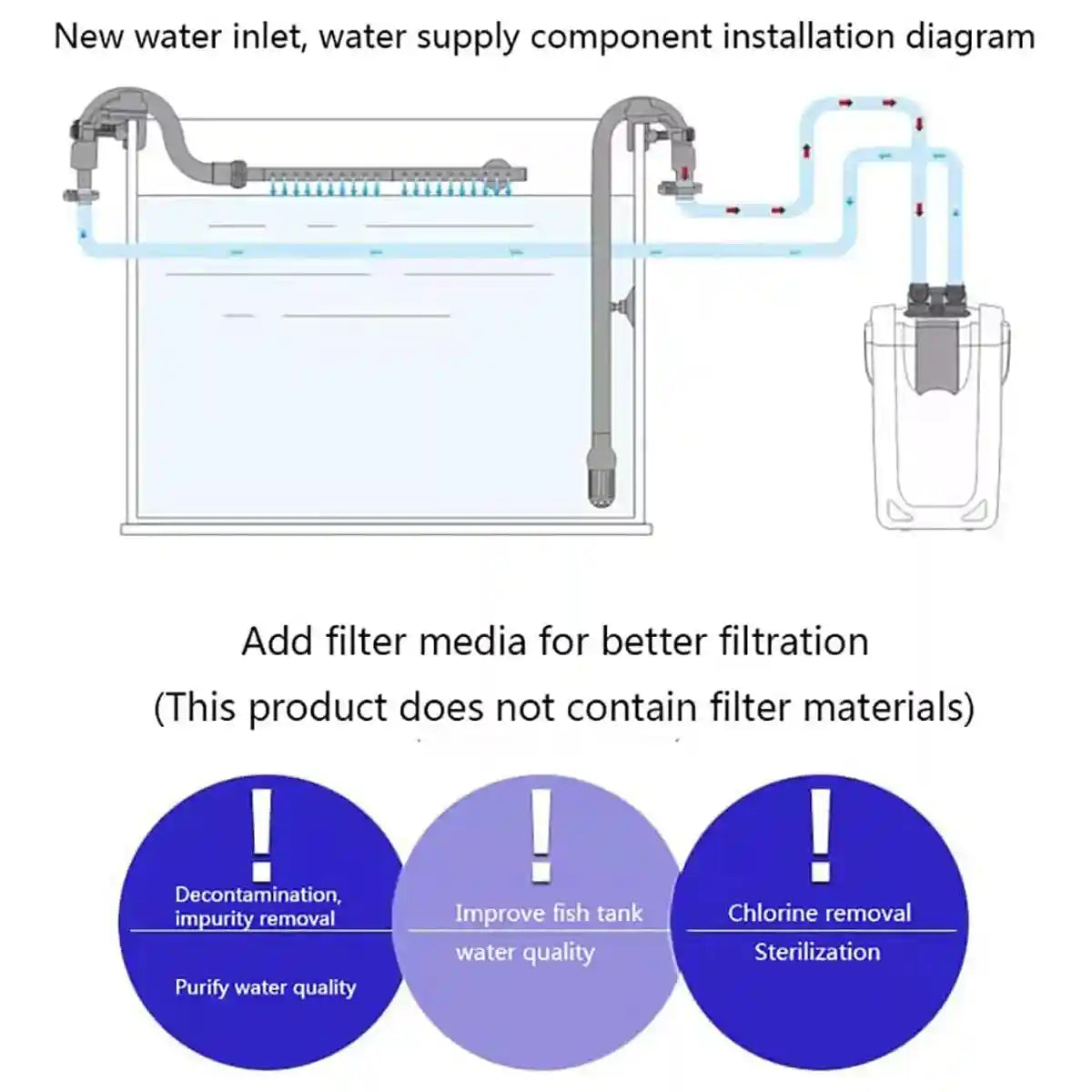 New water inlet, water supply component installation diagram

Add filter media for better filtration

(This product does not contain filter materials)

!

Decontamination, impurity removal

Purify water quality

!

Improve fish tank

water quality

!

Chlorine removal

Sterilization