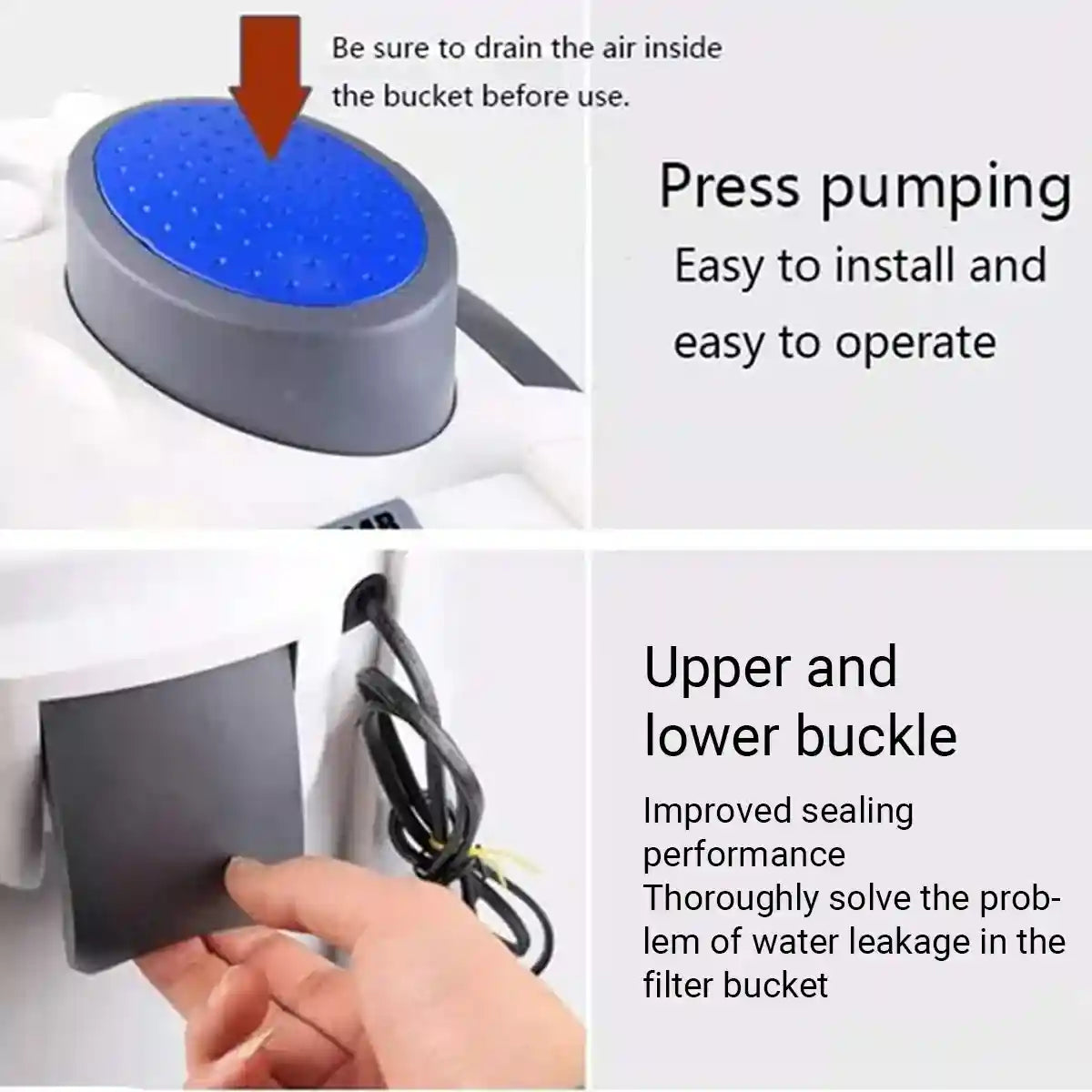 Be sure to drain the air inside the bucket before use.

Press pumping
Easy to install and easy to operate

Upper and lower buckle

Improved sealing performance
Thoroughly solve the problem of water leakage in the filter bucket