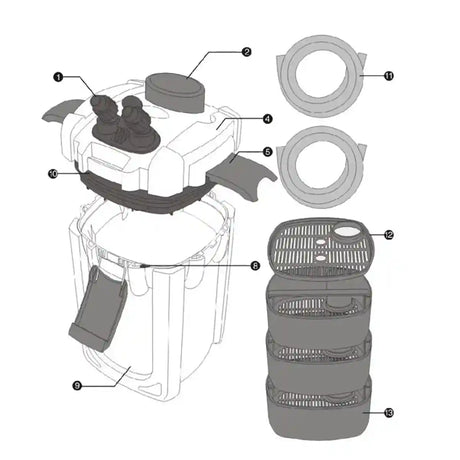 1
2
11
4
5
10
12
8
9
13