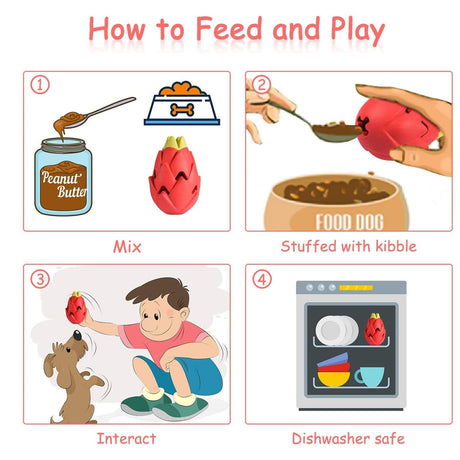 How to Feed and Play

①

Peanut Butter

Mix

②

FOOD DOG

Stuffed with kibble

③

Interact

④

Dishwasher safe