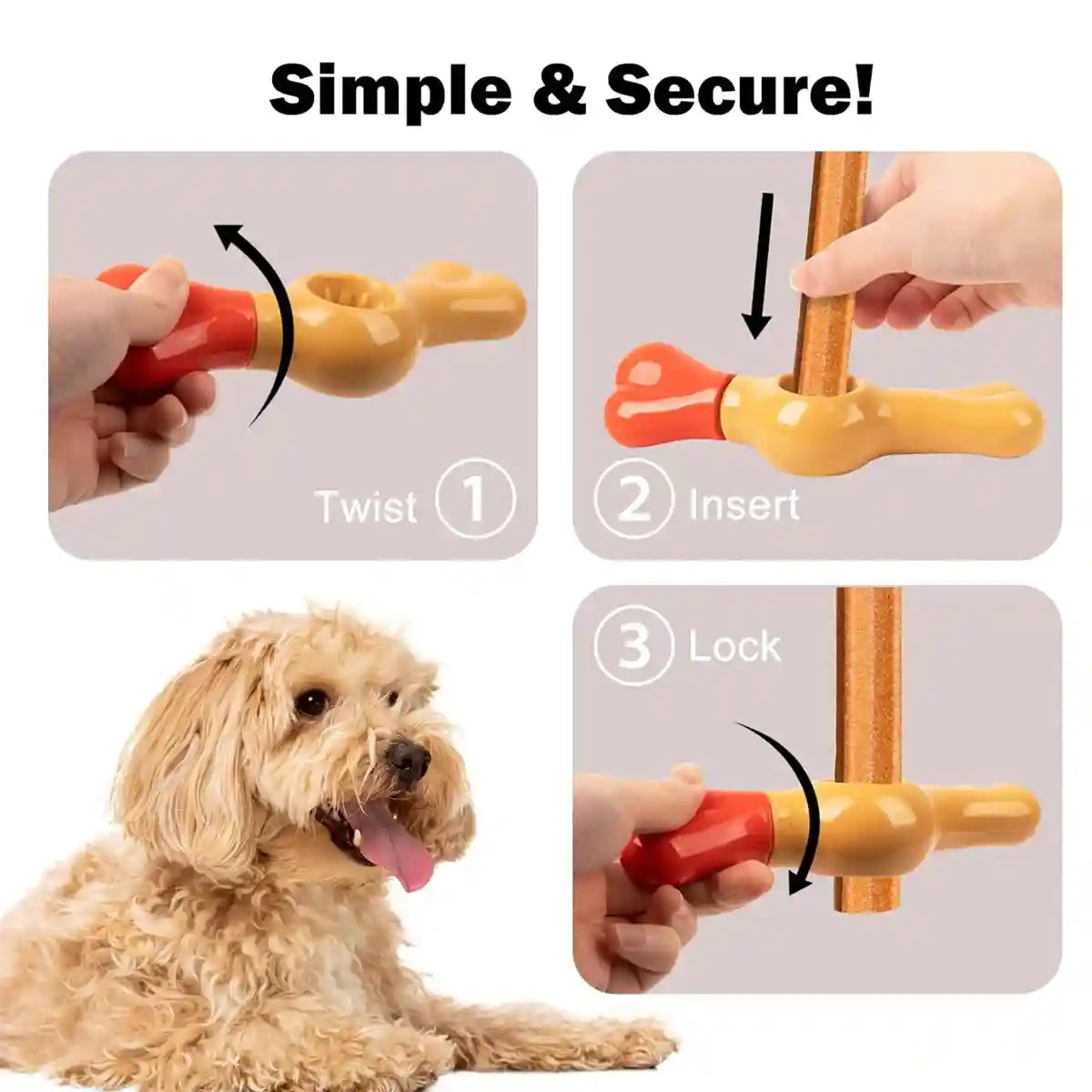 Simple & Secure!

Twist 1

2 Insert

3 Lock