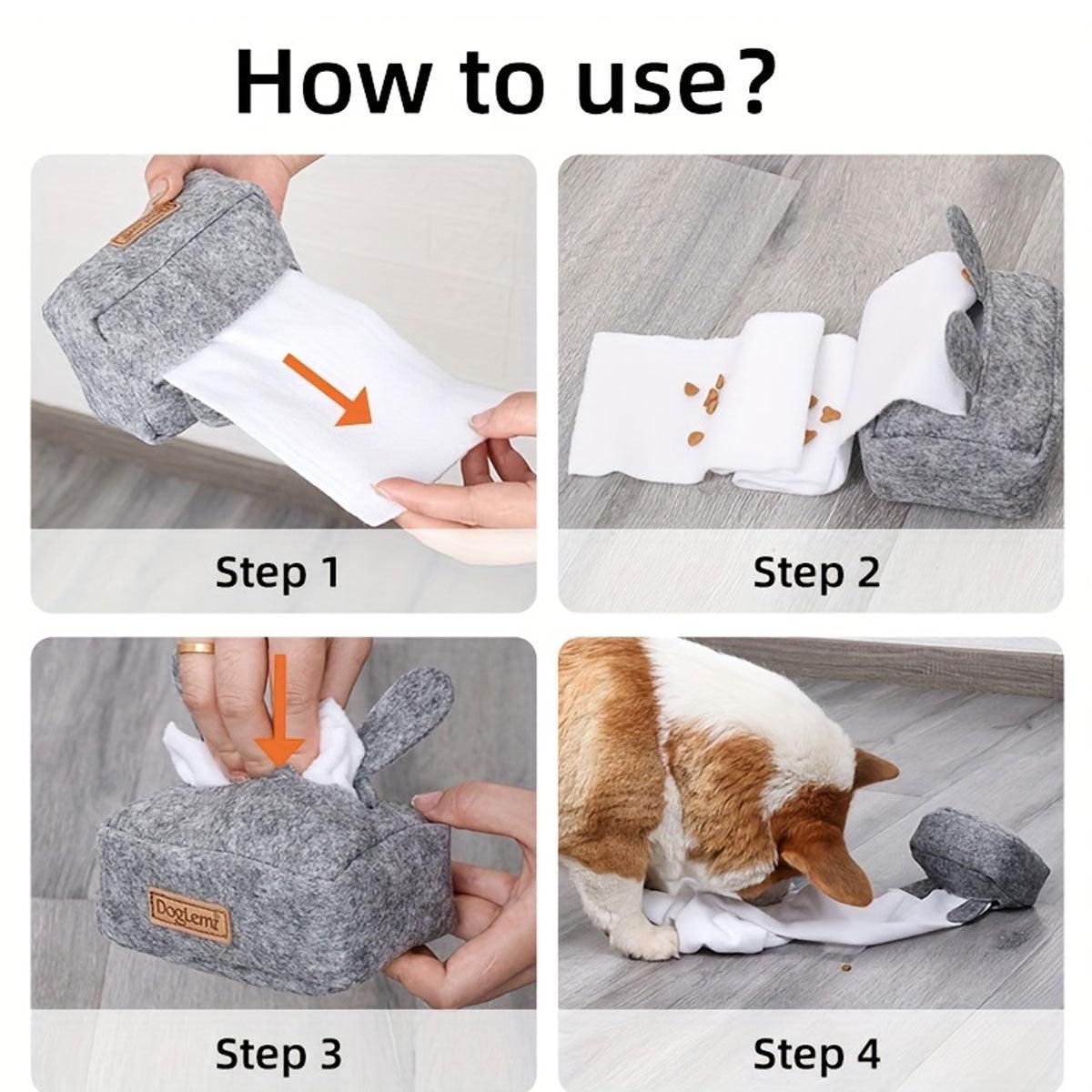 How to use?

Step 1

Step 2

DogLemi

Step 3

Step 4