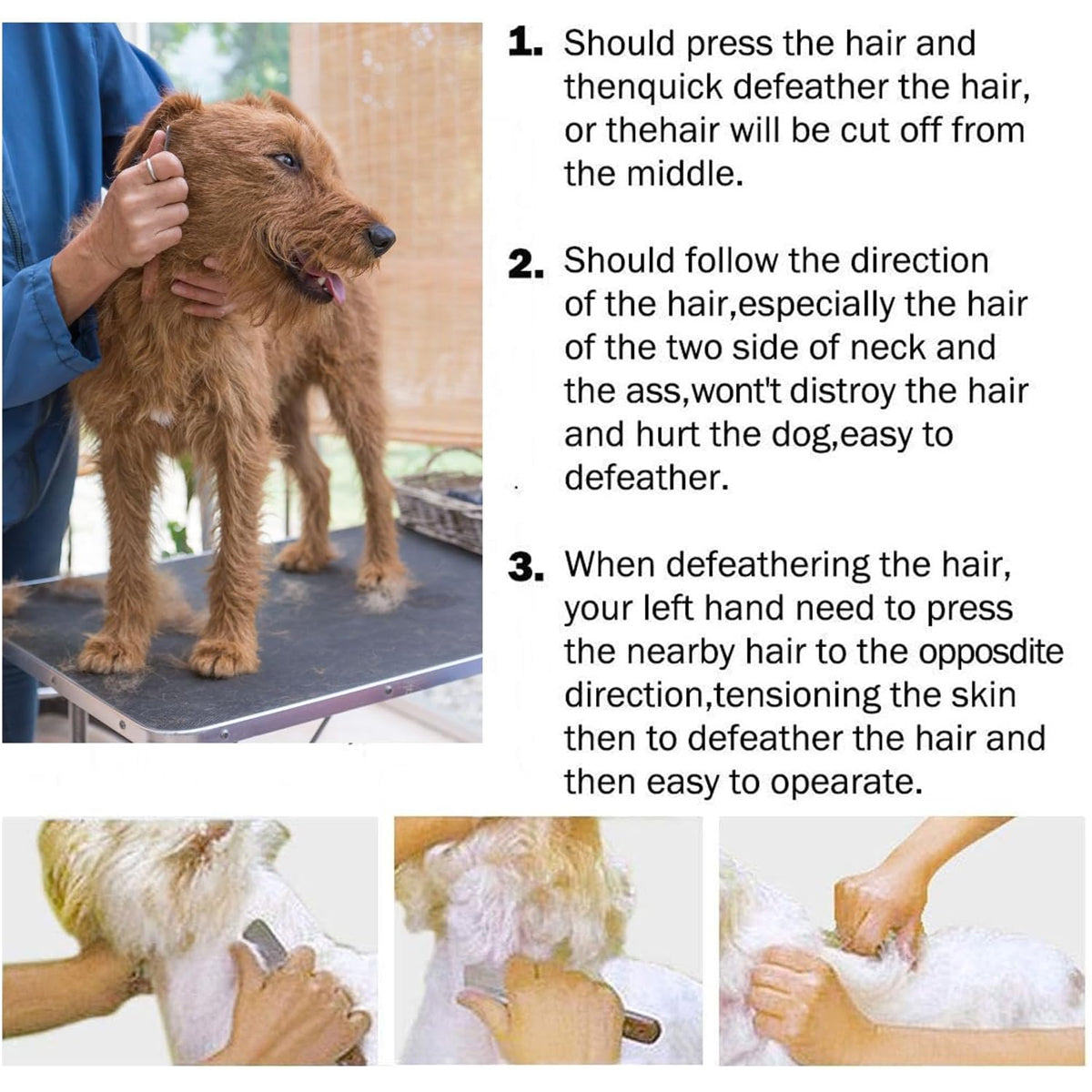 1. Should press the hair and thenquick defeather the hair, or thehair will be cut off from the middle.

2. Should follow the direction of the hair,especially the hair of the two side of neck and the ass,wont't distroy the hair and hurt the dog,easy to defeather.

3. When defeathering the hair, your left hand need to press the nearby hair to the opposdite direction,tensioning the skin then to defeather the hair and then easy to opearate.