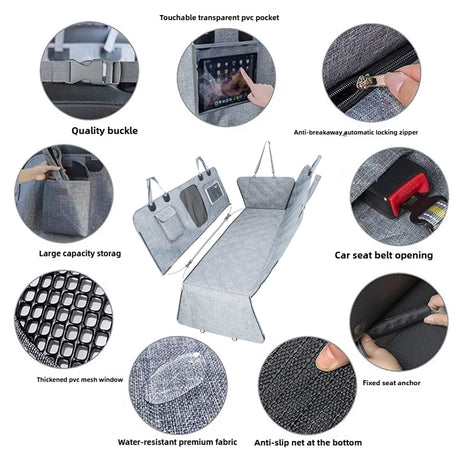 Touchable transparent pvc pocket

Quality buckle

Anti-breakaway automatic locking zipper

Large capacity storag

Car seat belt opening

Thickened pvc mesh window

Fixed seat anchor

Water-resistant premium fabric

Anti-slip net at the bottom