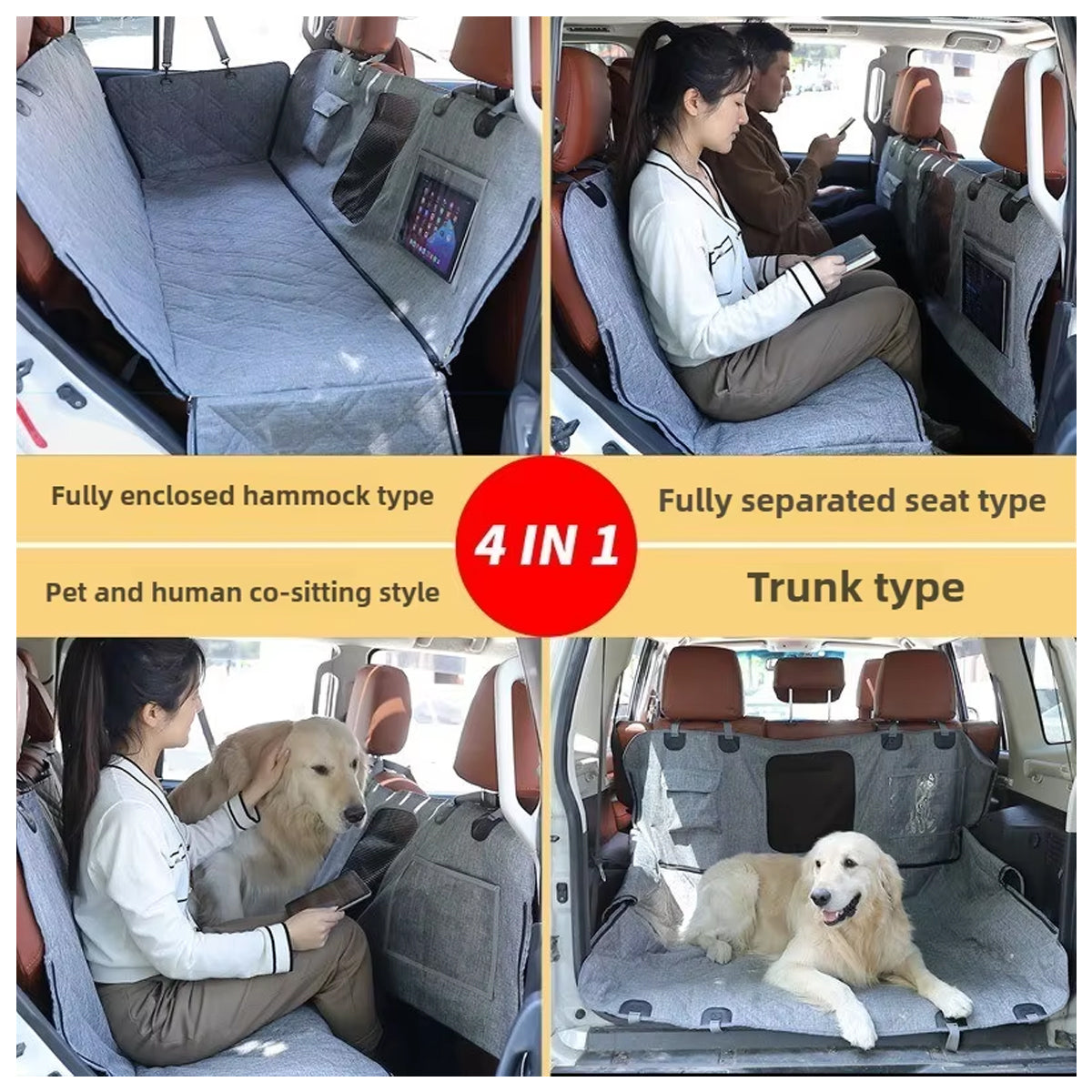 Fully enclosed hammock type

4 IN 1

Fully separated seat type

Pet and human co-sitting style

Trunk type