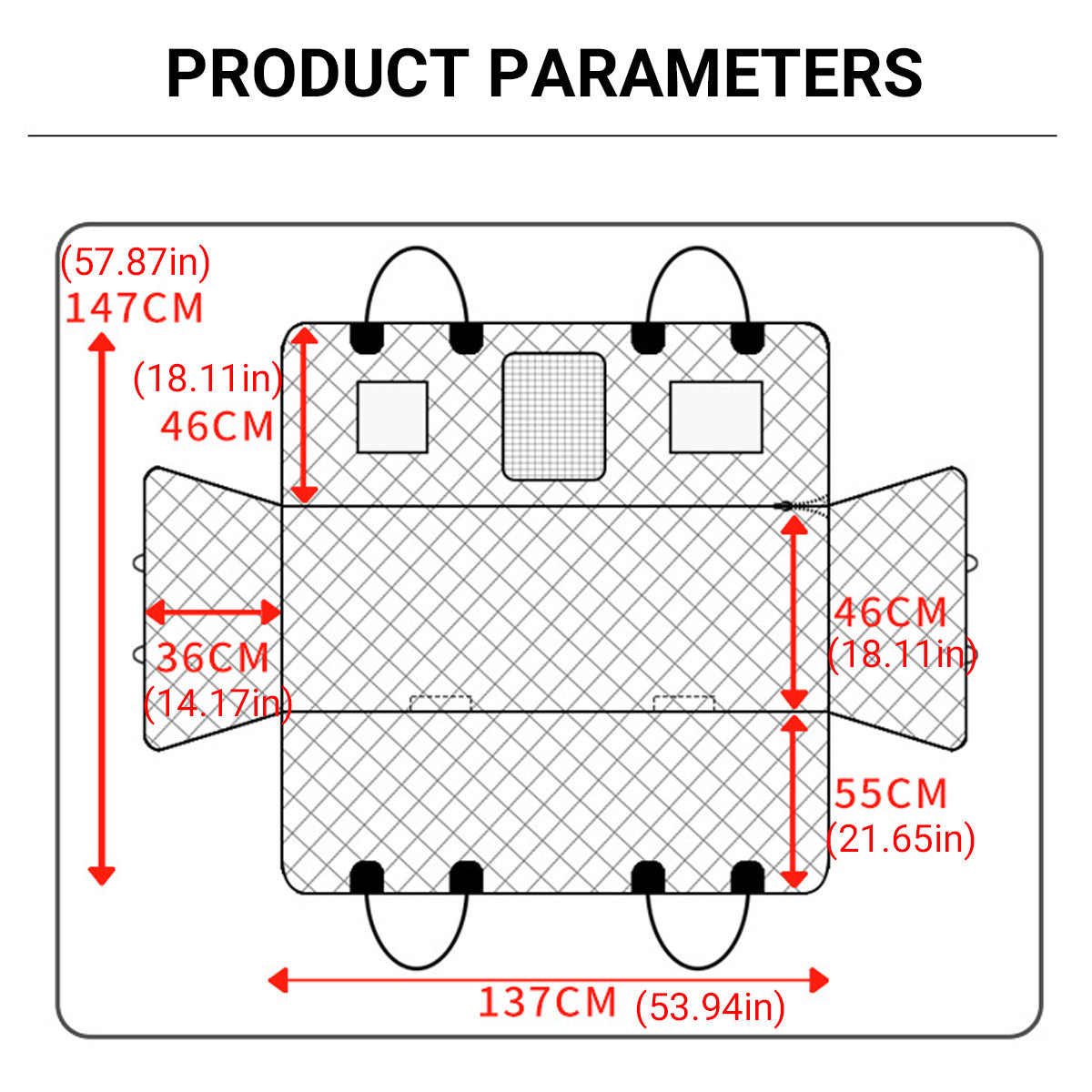 PRODUCT PARAMETERS

(57.87in)
147CM

(18.11in)
46CM

36CM
(14.17in)

46CM
(18.11in)

55CM
(21.65in)

137CM (53.94in)