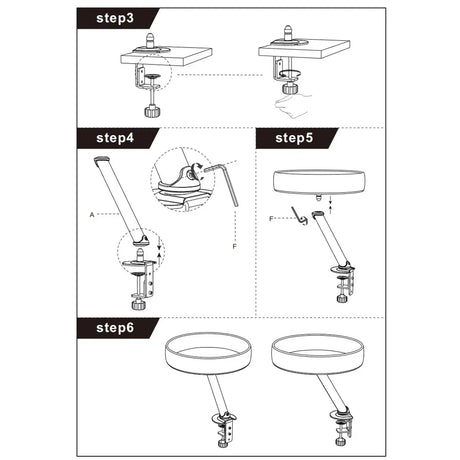 step3

step4

A

F

step5

F

step6