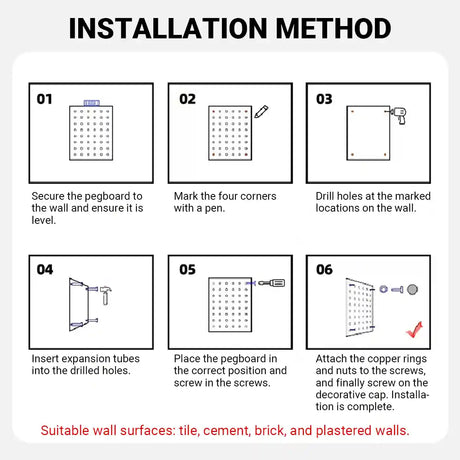 INSTALLATION METHOD

01

Secure the pegboard to the wall and ensure it is level.

02

Mark the four corners with a pen.

03

Drill holes at the marked locations on the wall.

04

Insert expansion tubes into the drilled holes.

05

Place the pegboard in the correct position and screw in the screws.

06

Attach the copper rings and nuts to the screws, and finally screw on the decorative cap. Installation is complete.

Suitable wall surfaces: tile, cement, brick, and plastered walls.