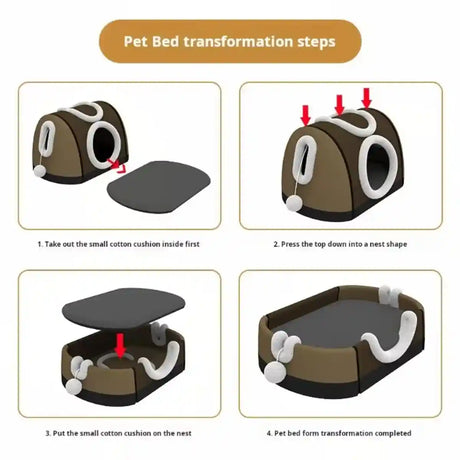 Pet Bed transformation steps

1. Take out the small cotton cushion inside first

2. Press the top down into a nest shape

3. Put the small cotton cushion on the nest

4. Pet bed form transformation completed