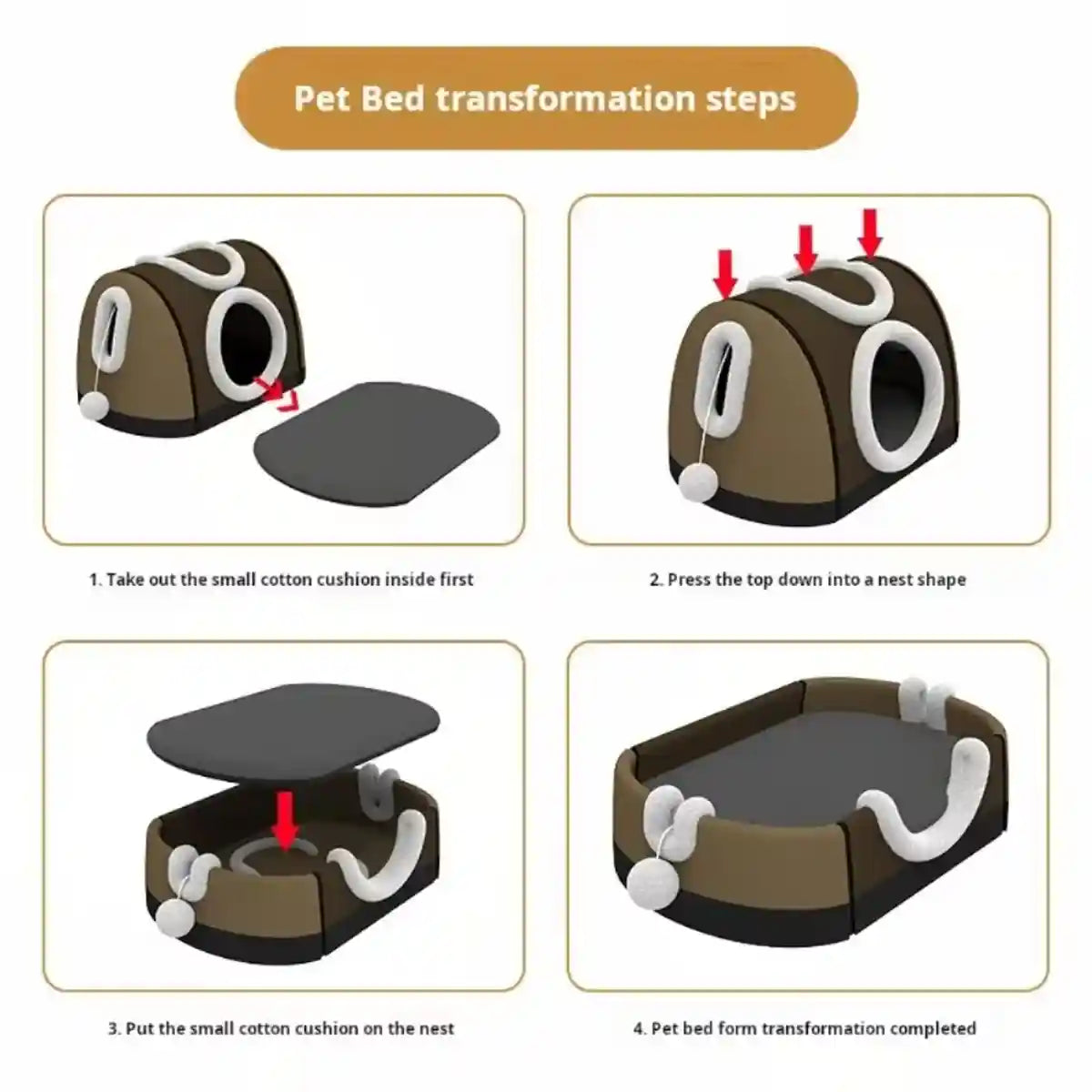 Pet Bed transformation steps

1. Take out the small cotton cushion inside first

2. Press the top down into a nest shape

3. Put the small cotton cushion on the nest

4. Pet bed form transformation completed