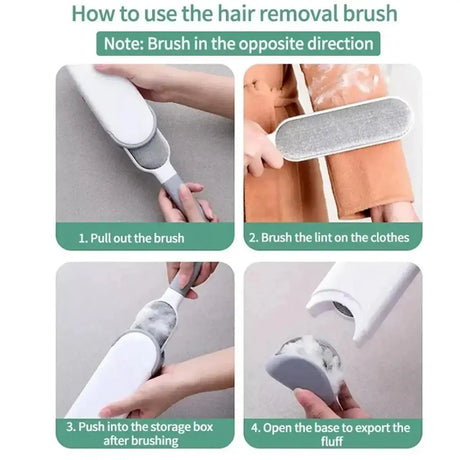 How to use the hair removal brush

Note: Brush in the opposite direction

1. Pull out the brush

2. Brush the lint on the clothes

3. Push into the storage box after brushing

4. Open the base to export the fluff