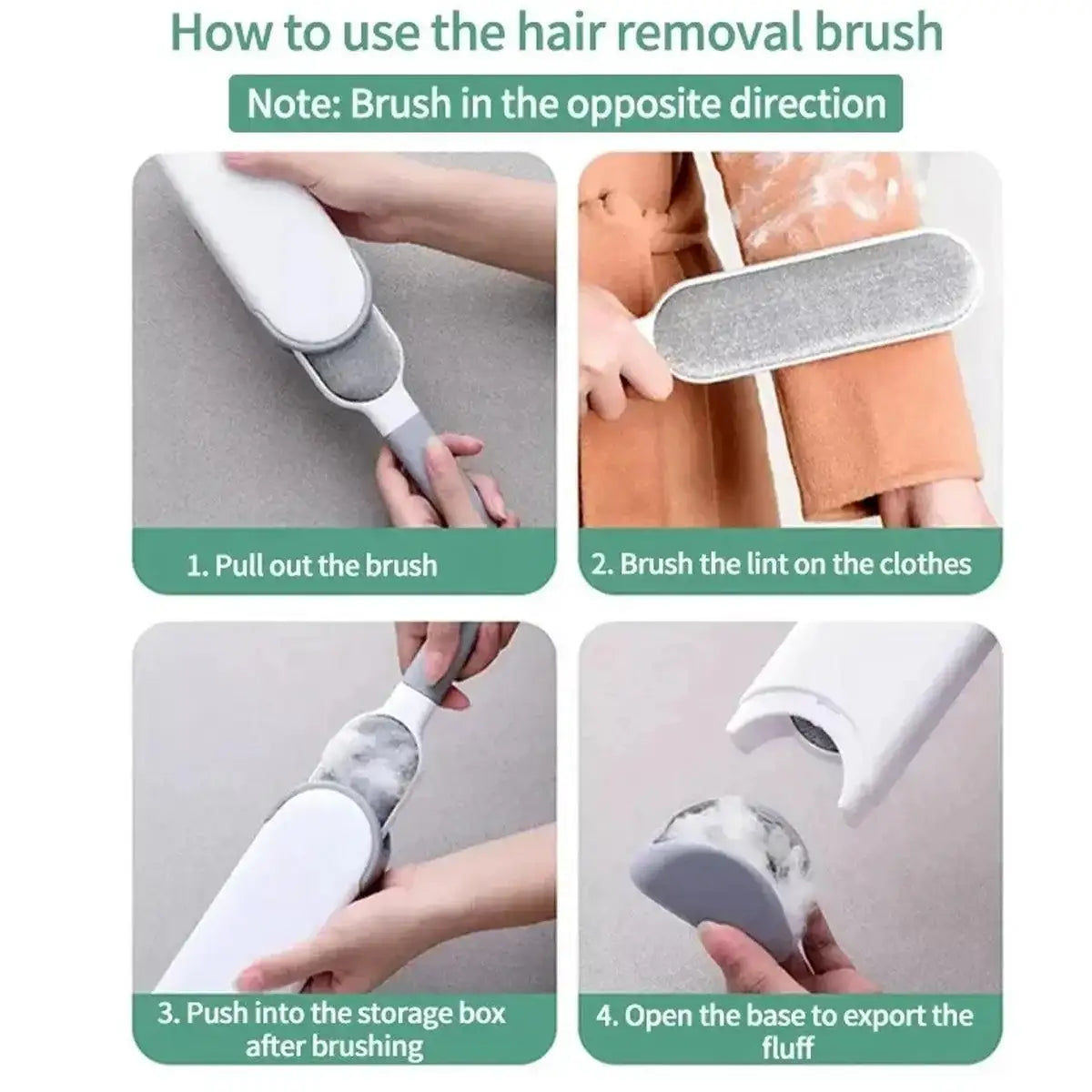 How to use the hair removal brush

Note: Brush in the opposite direction

1. Pull out the brush

2. Brush the lint on the clothes

3. Push into the storage box after brushing

4. Open the base to export the fluff