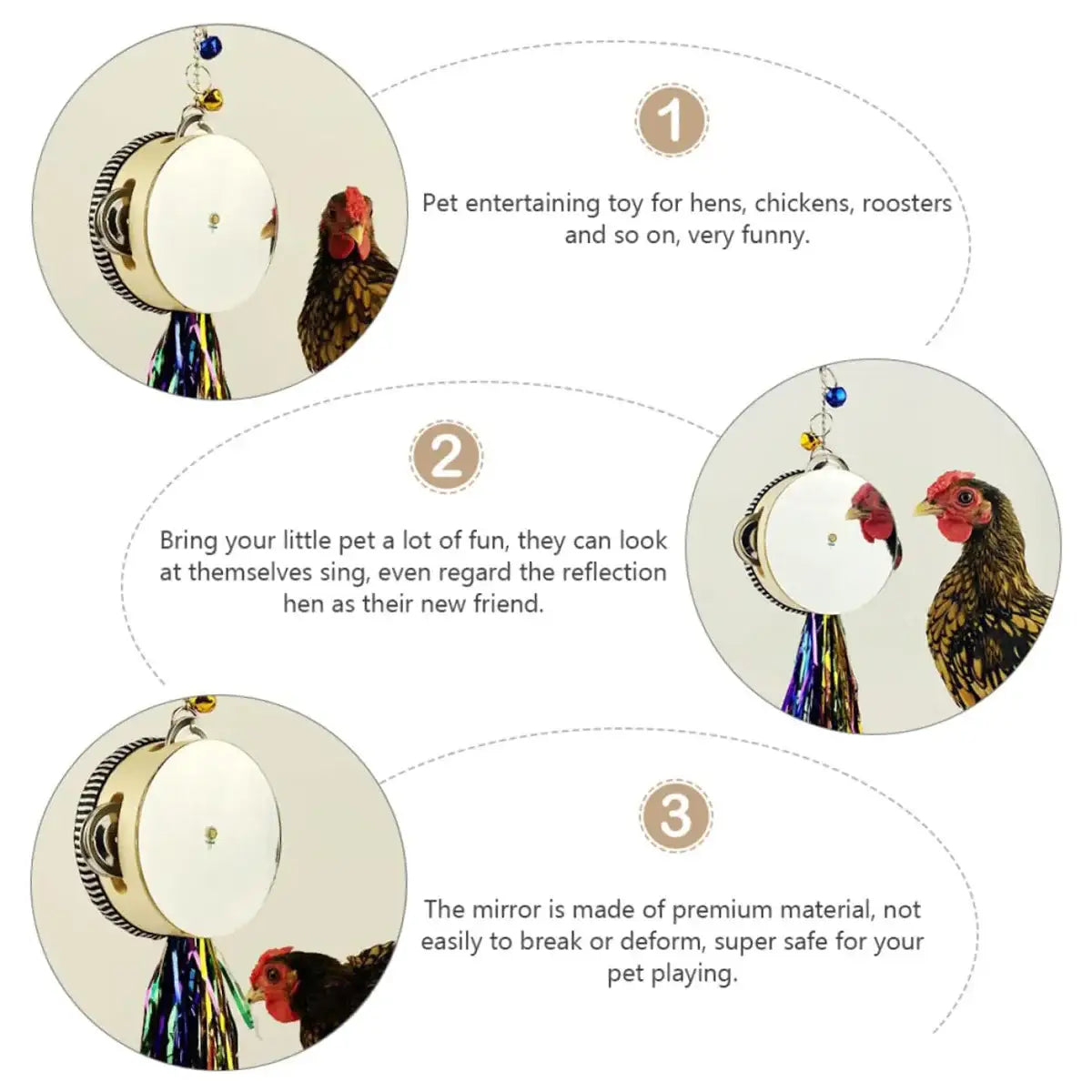 1

Pet entertaining toy for hens, chickens, roosters and so on, very funny.

2

Bring your little pet a lot of fun, they can look at themselves sing, even regard the reflection hen as their new friend.

3

The mirror is made of premium material, not easily to break or deform, super safe for your pet playing.