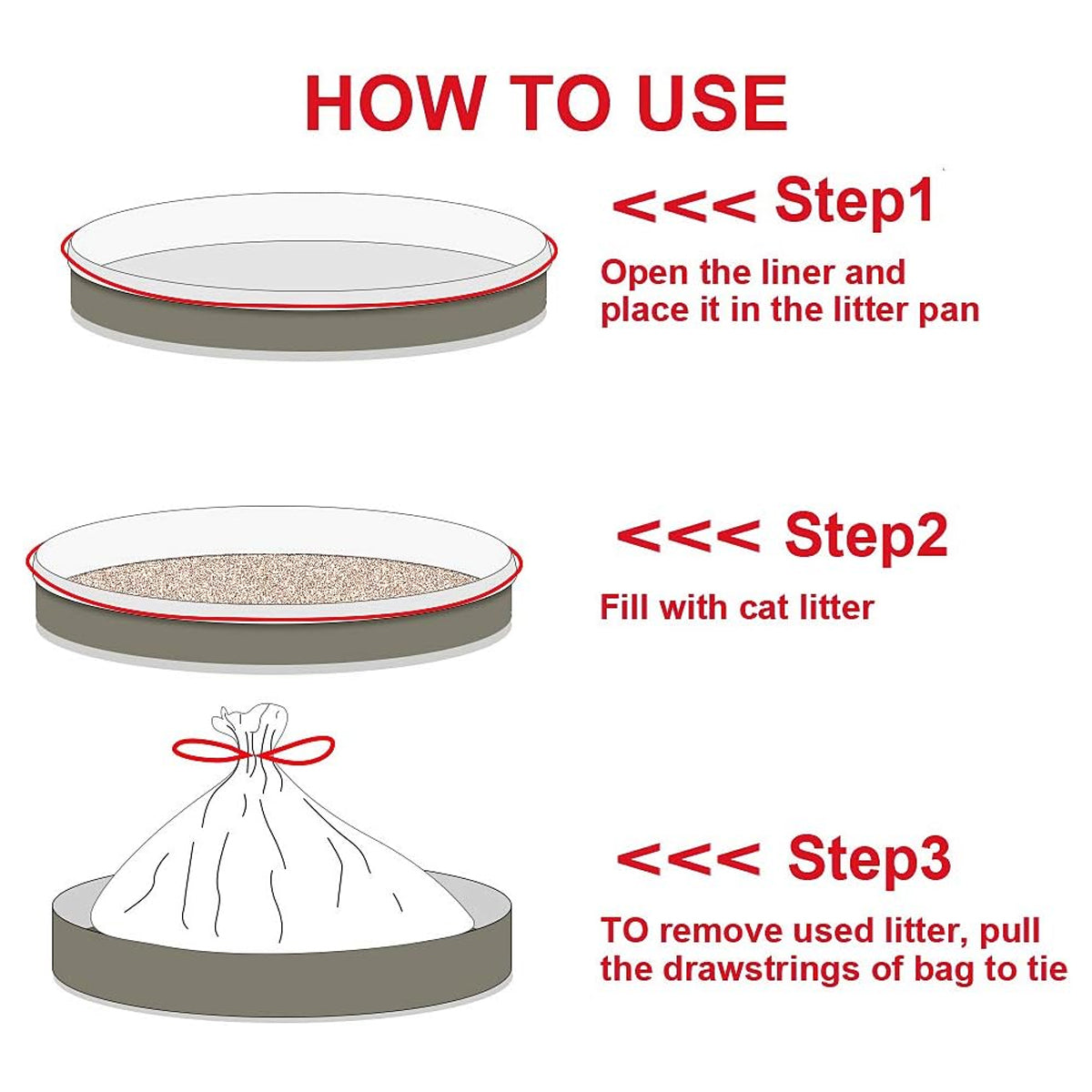 HOW TO USE

<<< Step1

Open the liner and place it in the litter pan

<<< Step2

Fill with cat litter

<<< Step3

TO remove used litter, pull the drawstrings of bag to tie