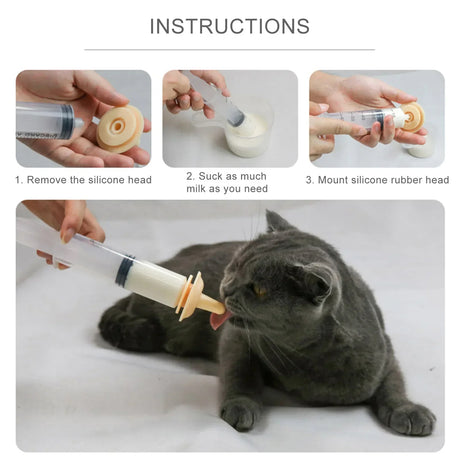 INSTRUCTIONS

1. Remove the silicone head

2. Suck as much milk as you need

3. Mount silicone rubber head