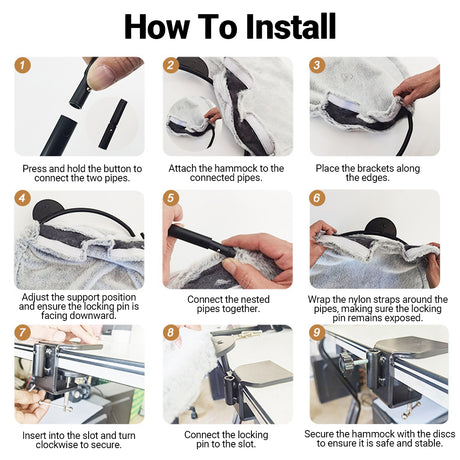 How To Install

1
Press and hold the button to connect the two pipes.

2
Attach the hammock to the connected pipes.

3
Place the brackets along the edges.

4
Adjust the support position and ensure the locking pin is facing downward.

5
Connect the nested pipes together.

6
Wrap the nylon straps around the pipes, making sure the locking pin remains exposed.

7
Insert into the slot and turn clockwise to secure.

8
Connect the locking pin to the slot.

9
Secure the hammock with the discs to ensure it is safe and stable.