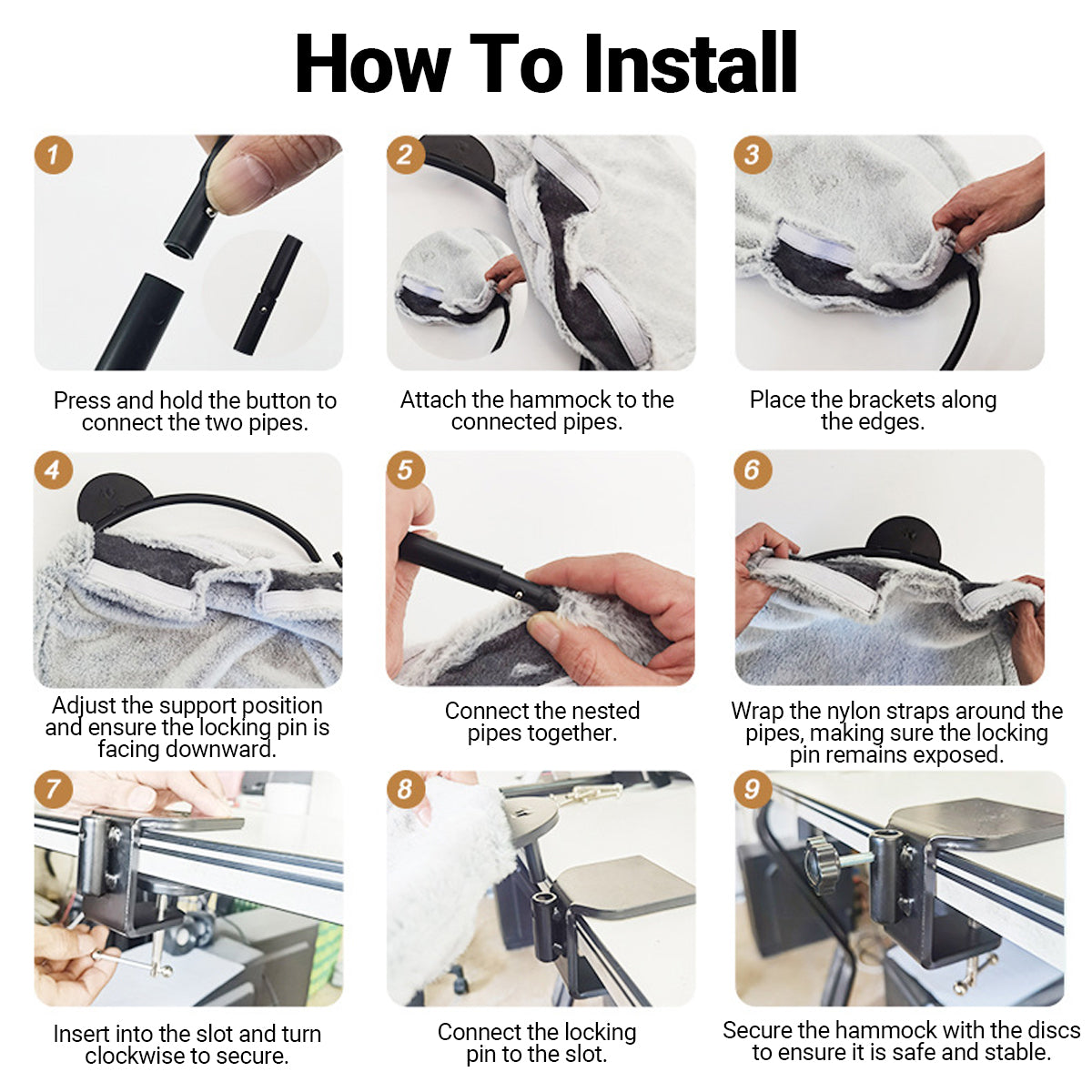 How To Install

1

Press and hold the button to connect the two pipes.

2

Attach the hammock to the connected pipes.

3

Place the brackets along the edges.

4

Adjust the support position and ensure the locking pin is facing downward.

5

Connect the nested pipes together.

6

Wrap the nylon straps around the pipes, making sure the locking pin remains exposed.

7

Insert into the slot and turn clockwise to secure.

8

Connect the locking pin to the slot.

9

Secure the hammock with the discs to ensure it is safe and stable.