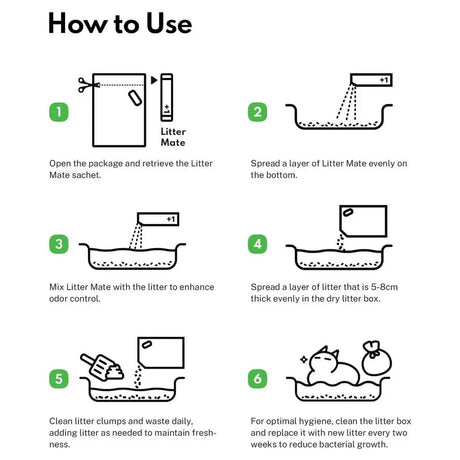 How to Use

1

+1

Litter Mate

Open the package and retrieve the Litter Mate sachet.

2

+1

Spread a layer of Litter Mate evenly on the bottom.

3

+1

Mix Litter Mate with the litter to enhance odor control.

4

Spread a layer of litter that is 5-8cm thick evenly in the dry litter box.

5

Clean litter clumps and waste daily, adding litter as needed to maintain freshness.

6

For optimal hygiene, clean the litter box and replace it with new litter every two weeks to reduce bacterial growth.