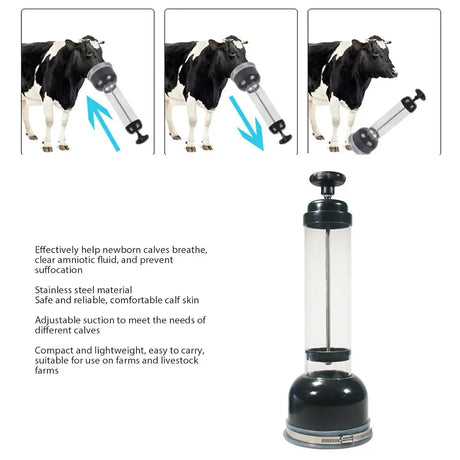 Effectively help newborn calves breathe, clear amniotic fluid, and prevent suffocation

Stainless steel material
Safe and reliable, comfortable calf skin

Adjustable suction to meet the needs of different calves

Compact and lightweight, easy to carry, suitable for use on farms and livestock farms