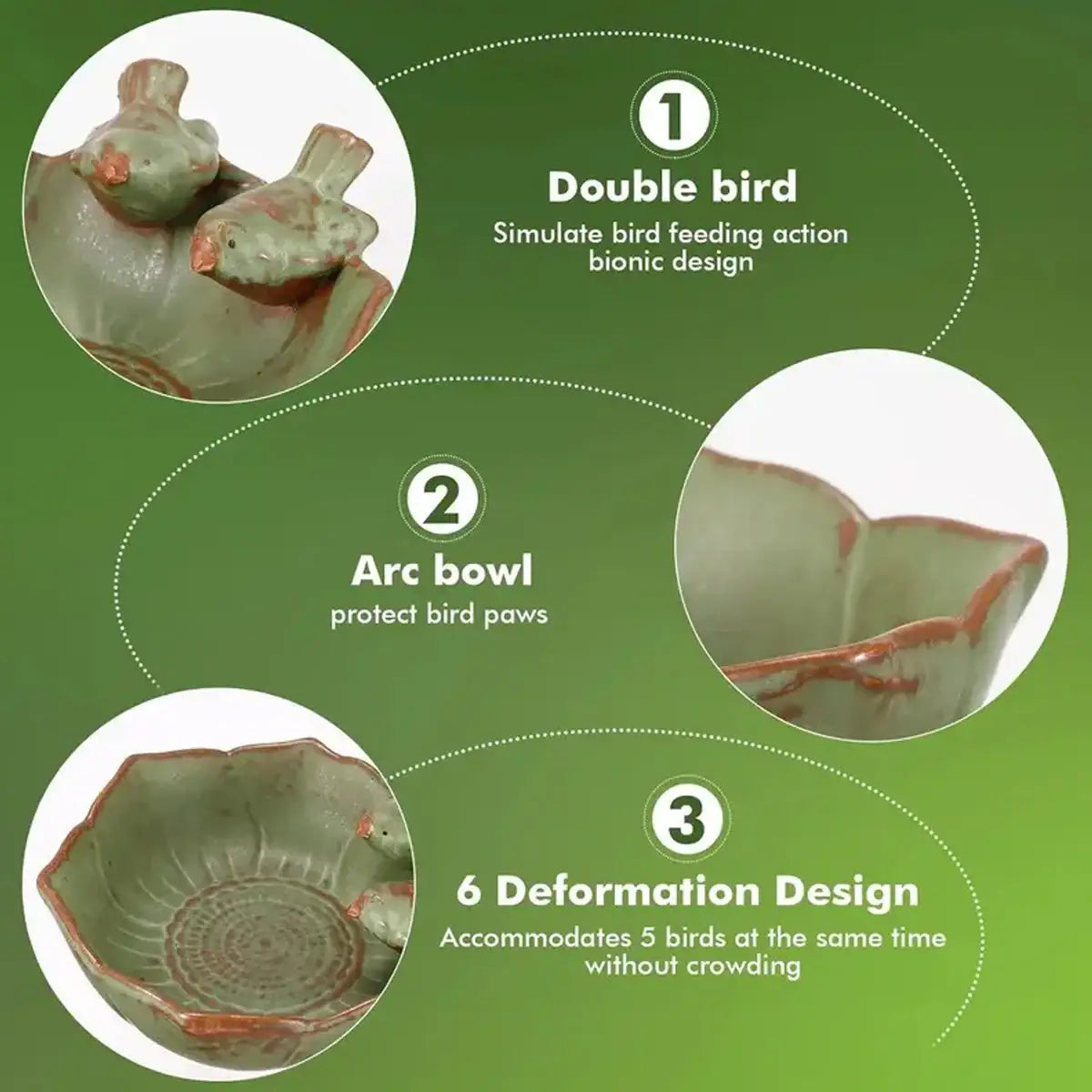 1
Double bird
Simulate bird feeding action bionic design

2
Arc bowl
protect bird paws

3
6 Deformation Design
Accommodates 5 birds at the same time without crowding