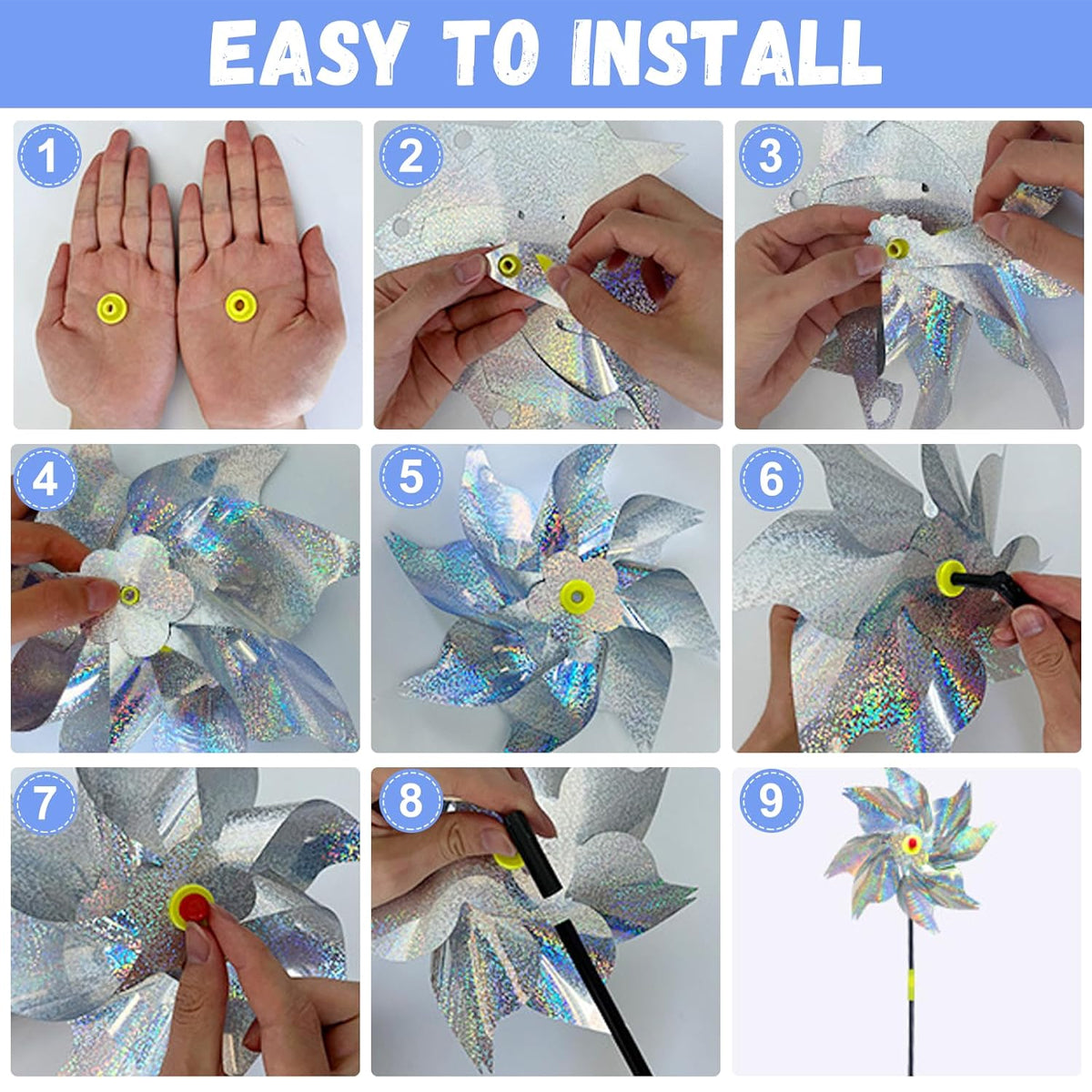 EASY TO INSTALL

1

2

3

4

5

6

7

8

9