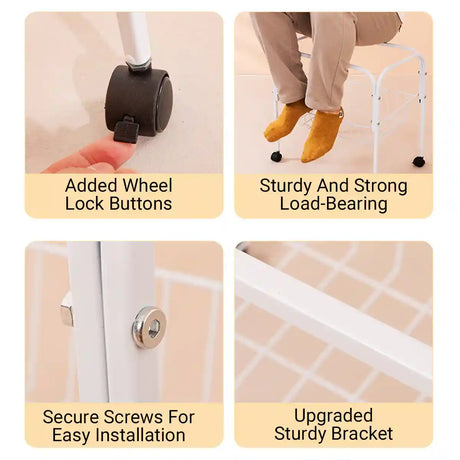 Added Wheel Lock Buttons

Sturdy And Strong Load-Bearing

Secure Screws For Easy Installation

Upgraded Sturdy Bracket