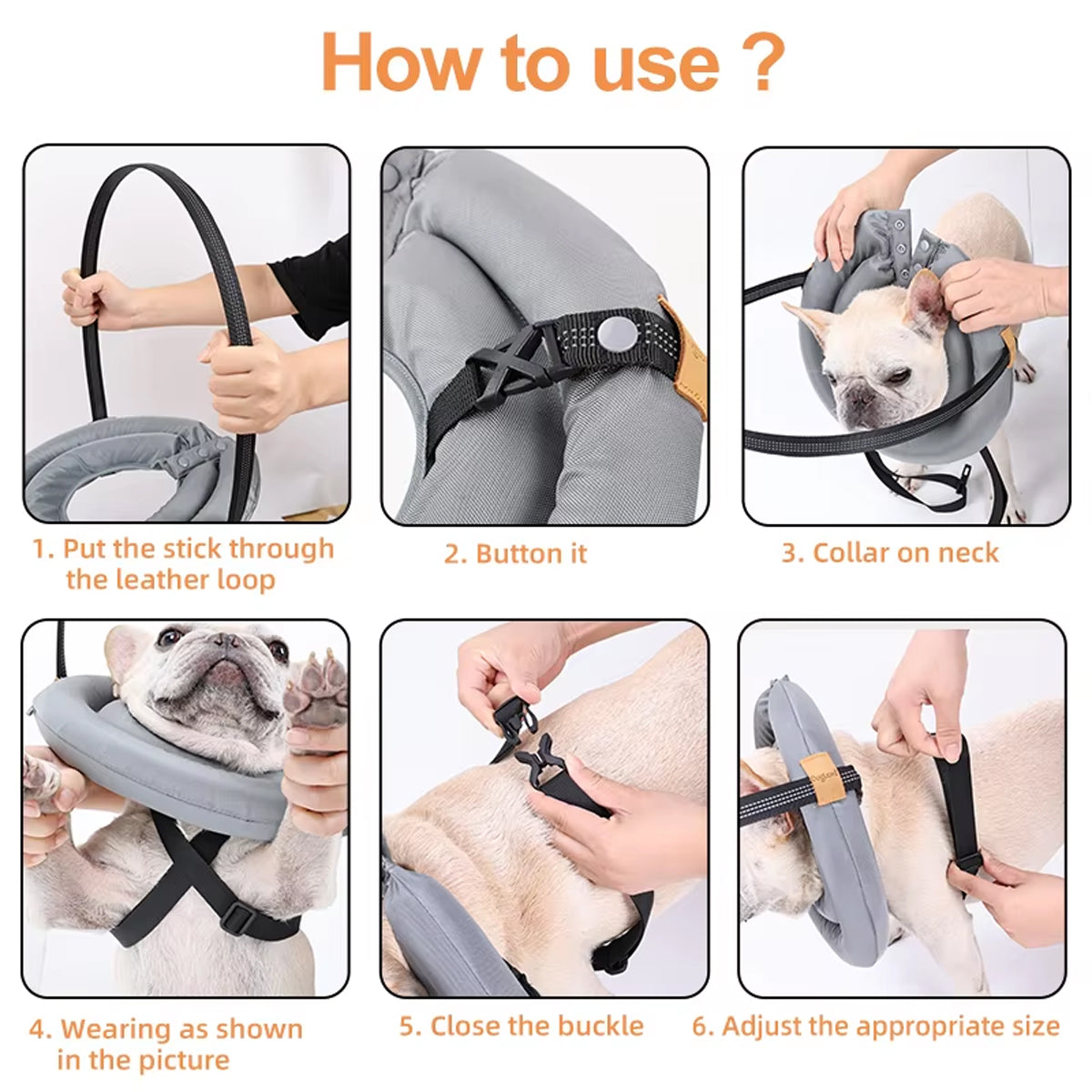 How to use ?

1. Put the stick through the leather loop

2. Button it

3. Collar on neck

4. Wearing as shown in the picture

5. Close the buckle

6. Adjust the appropriate size