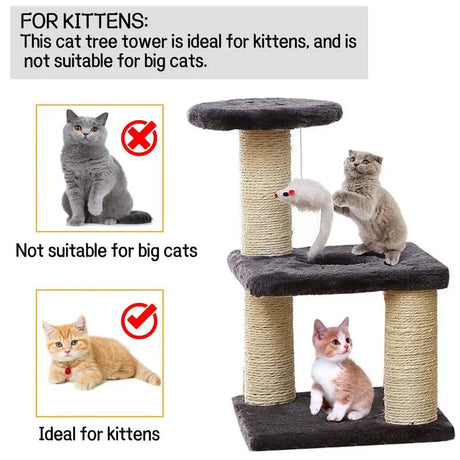 FOR KITTENS:
This cat tree tower is ideal for kittens, and is not suitable for big cats.

Not suitable for big cats

Ideal for kittens