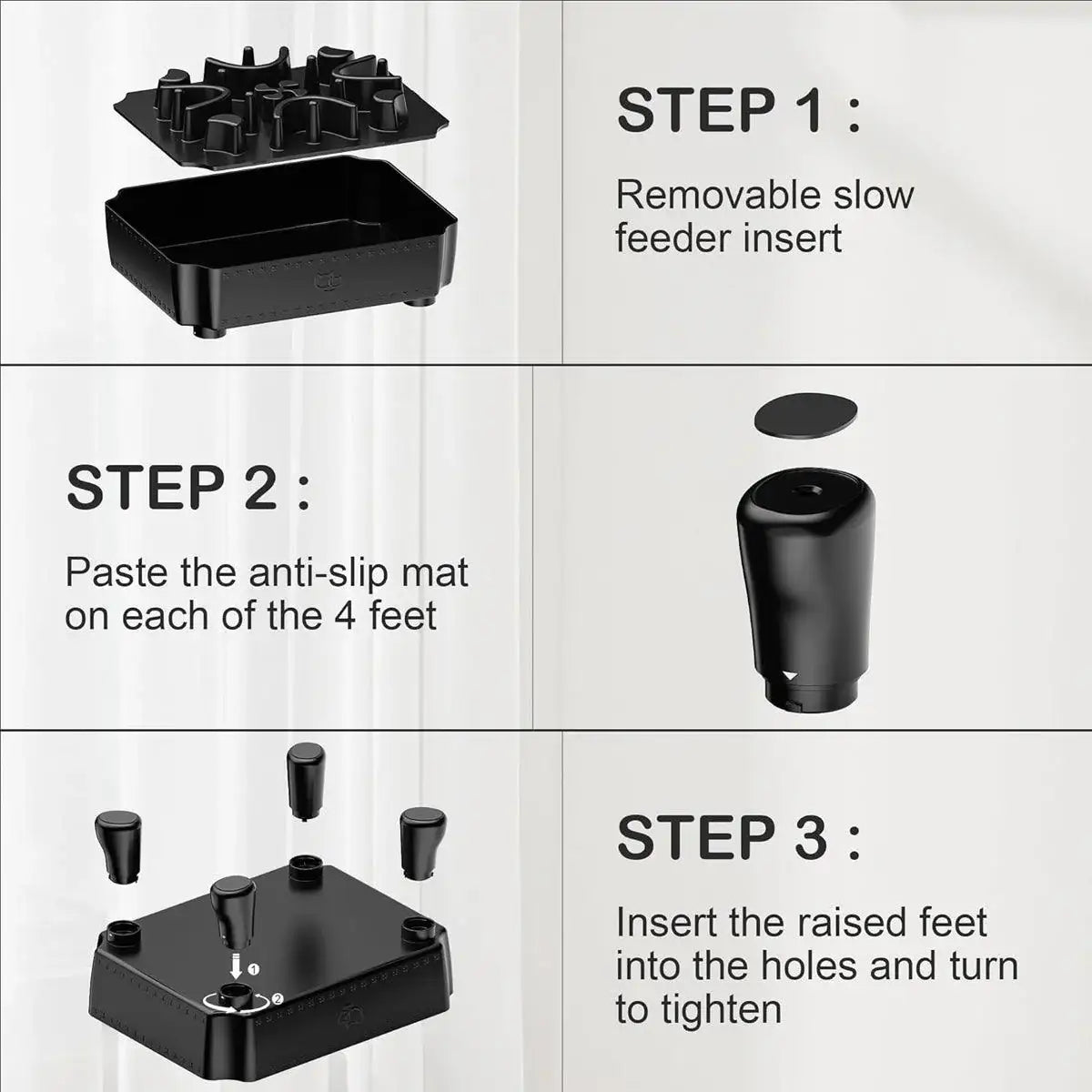 STEP 1 :

Removable slow feeder insert

STEP 2 :

Paste the anti-slip mat on each of the 4 feet

1

2

STEP 3 :

Insert the raised feet into the holes and turn to tighten