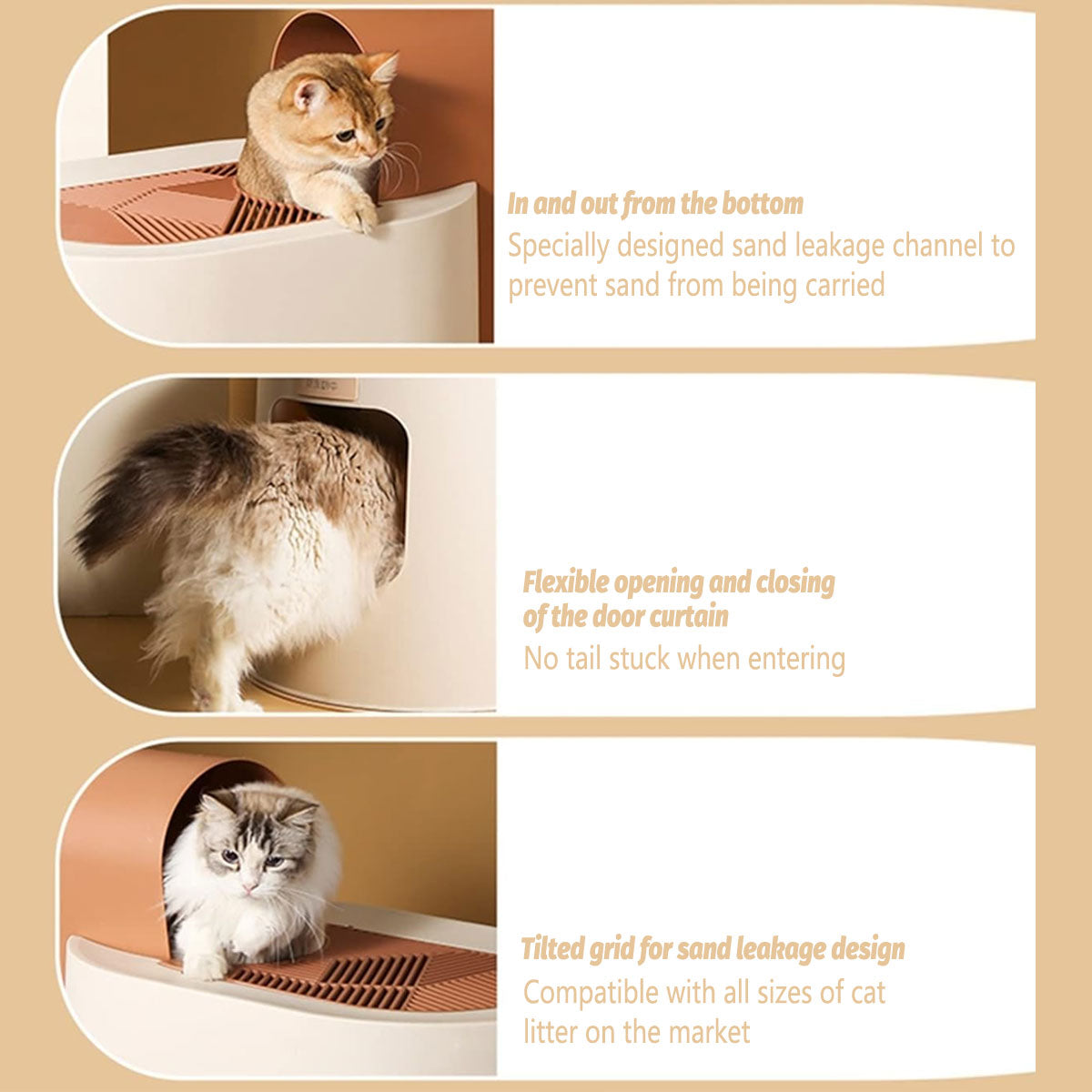 In and out from the bottom
Specially designed sand leakage channel to prevent sand from being carried

Flexible opening and closing of the door curtain
No tail stuck when entering

Tilted grid for sand leakage design
Compatible with all sizes of cat litter on the market