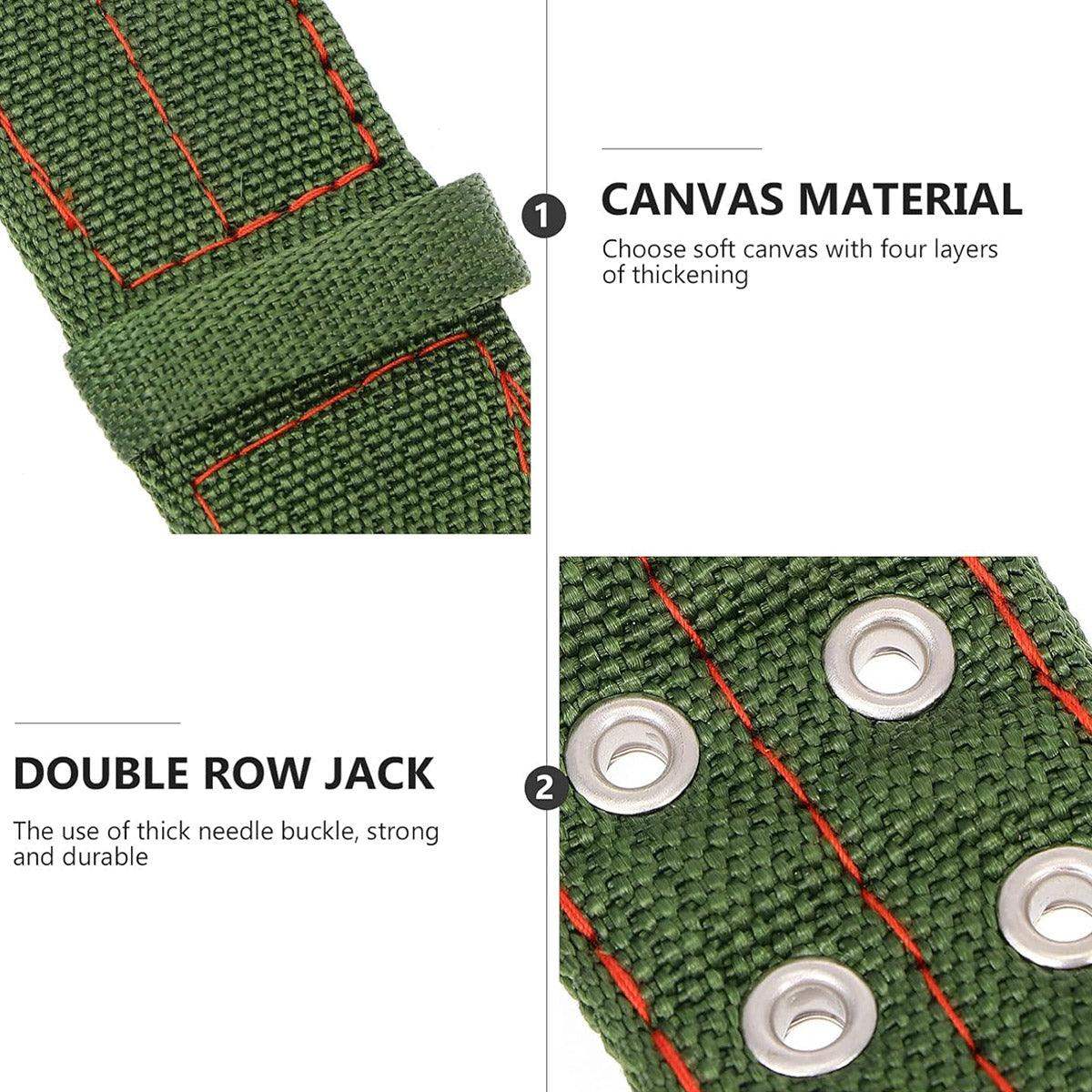 1

CANVAS MATERIAL

Choose soft canvas with four layers of thickening

DOUBLE ROW JACK

The use of thick needle buckle, strong and durable

2