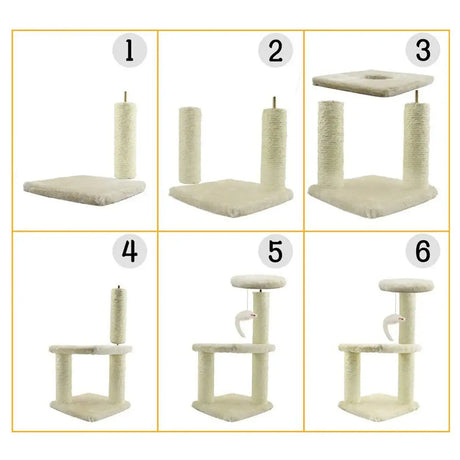 1

2

3

4

5

6