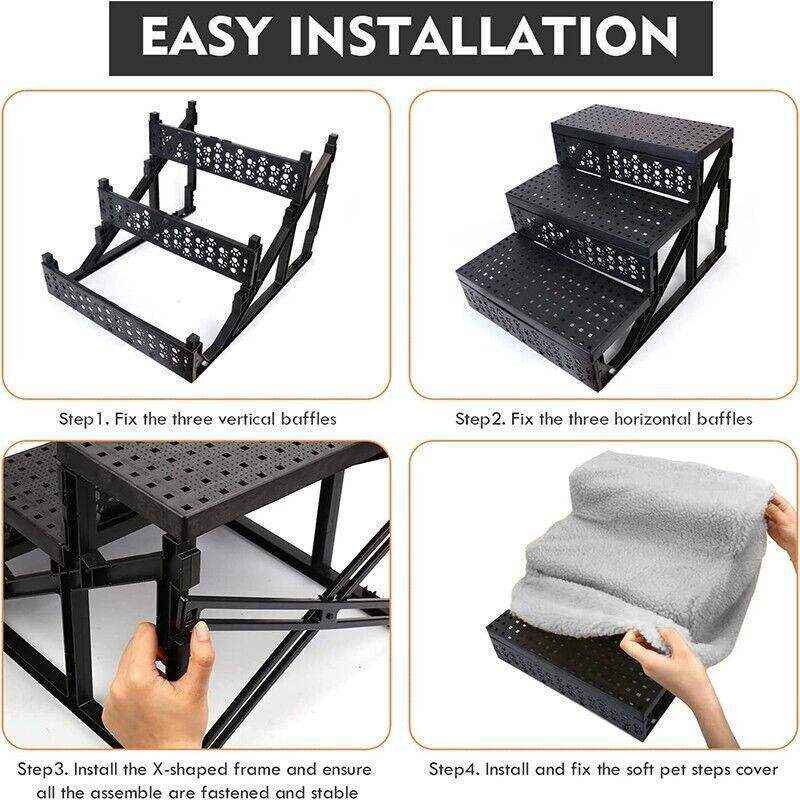 EASY INSTALLATION

Step1. Fix the three vertical baffles

Step2. Fix the three horizontal baffles

Step3. Install the X-shaped frame and ensure all the assemble are fastened and stable

Step4. Install and fix the soft pet steps cover