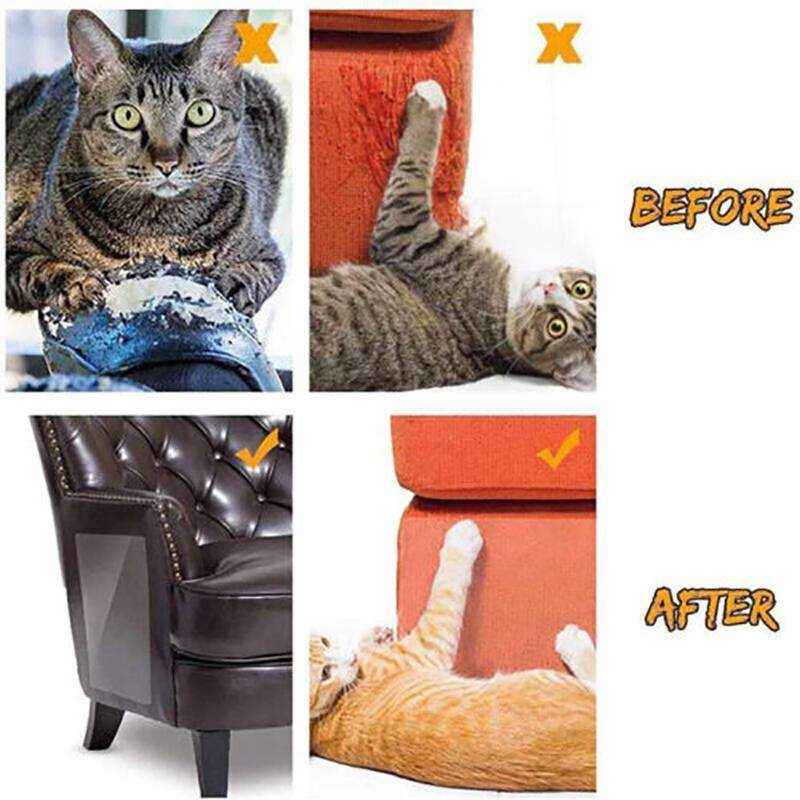 X

X

BEFORE

✓

✓

AFTER