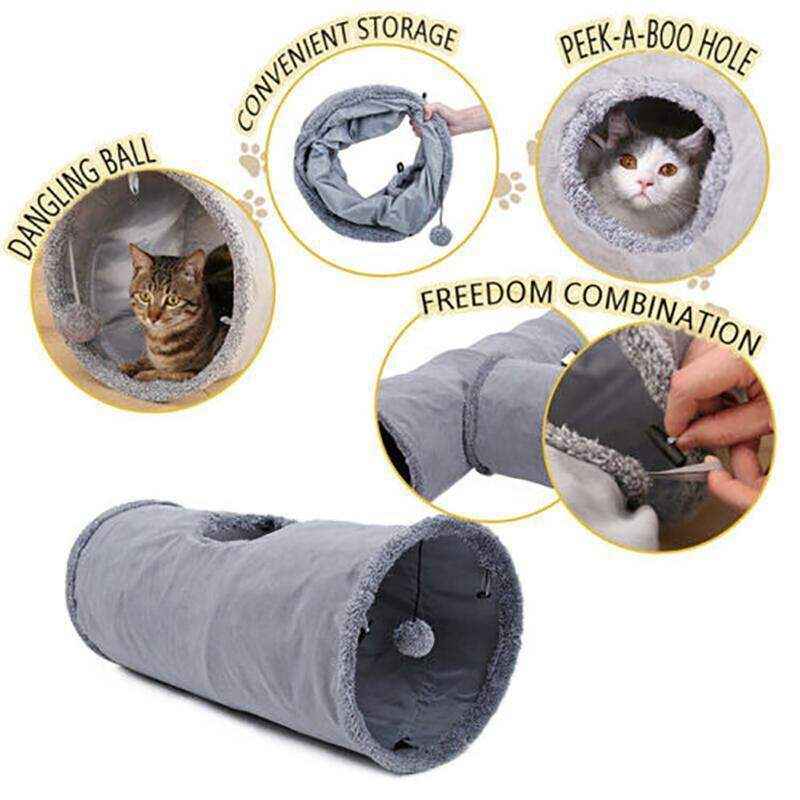 DANGLING BALL

CONVENIENT STORAGE

PEEK-A-BOO HOLE

FREEDOM COMBINATION