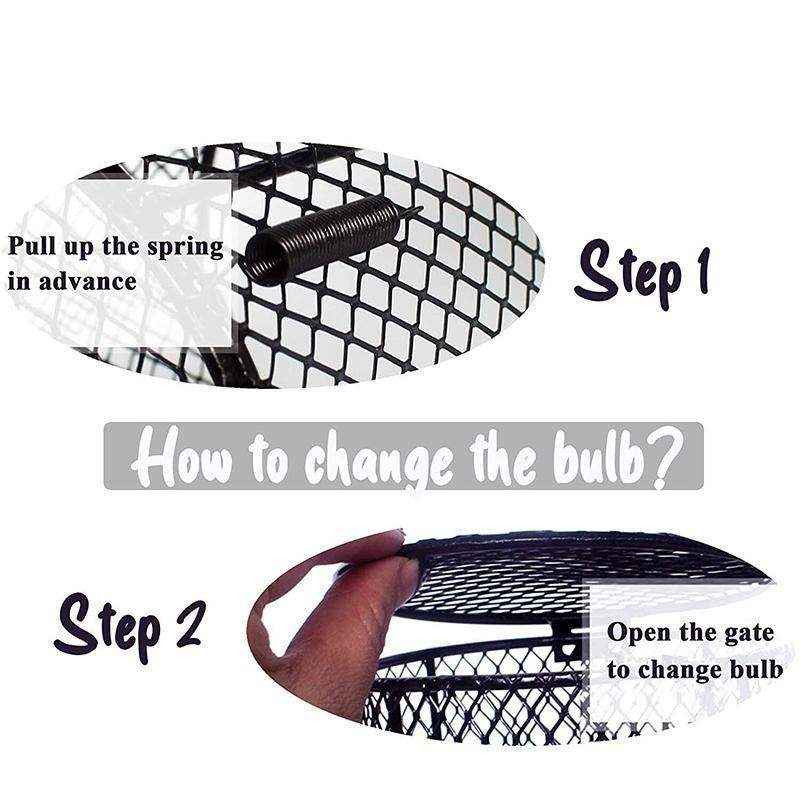 Pull up the spring in advance

Step 1

How to change the bulb?

Step 2

Open the gate to change bulb