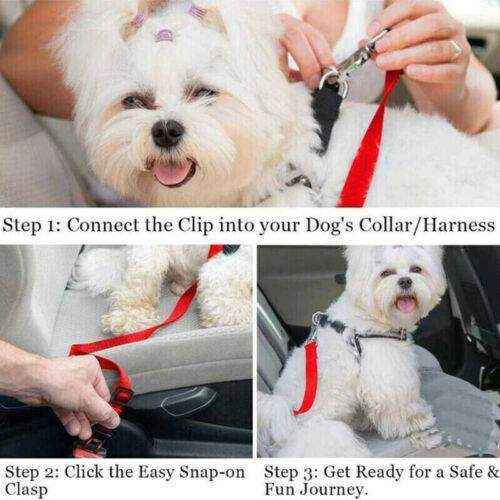 Step 1: Connect the Clip into your Dog's Collar/Harness

Step 2: Click the Easy Snap-on Clasp

Step 3: Get Ready for a Safe & Fun Journey.