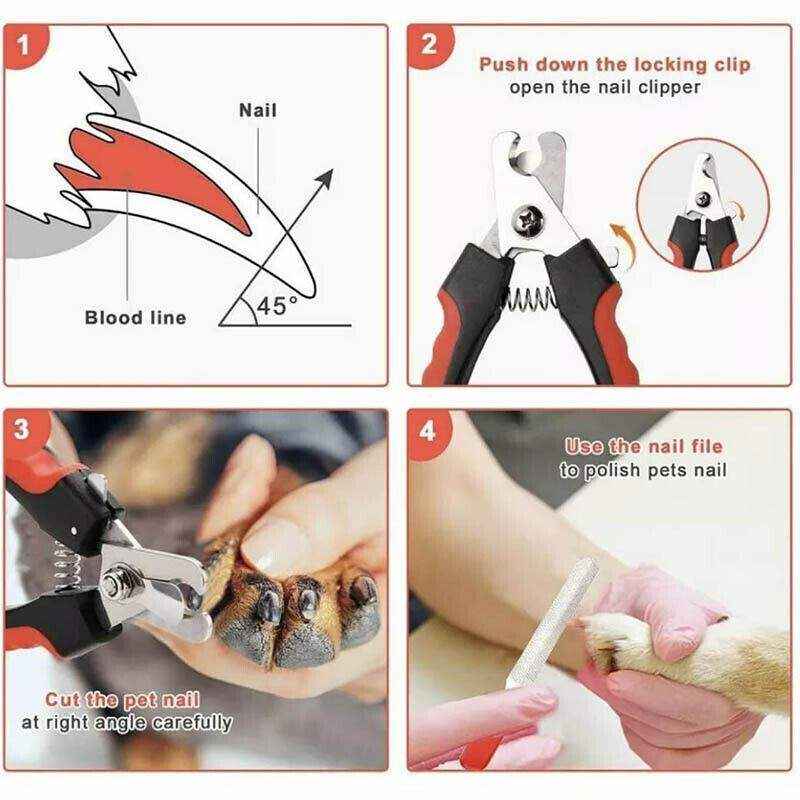 1

Nail

Blood line

45°

2

Push down the locking clip
open the nail clipper

3

Cut the pet nail
at right angle carefully

4

Use the nail file
to polish pets nail