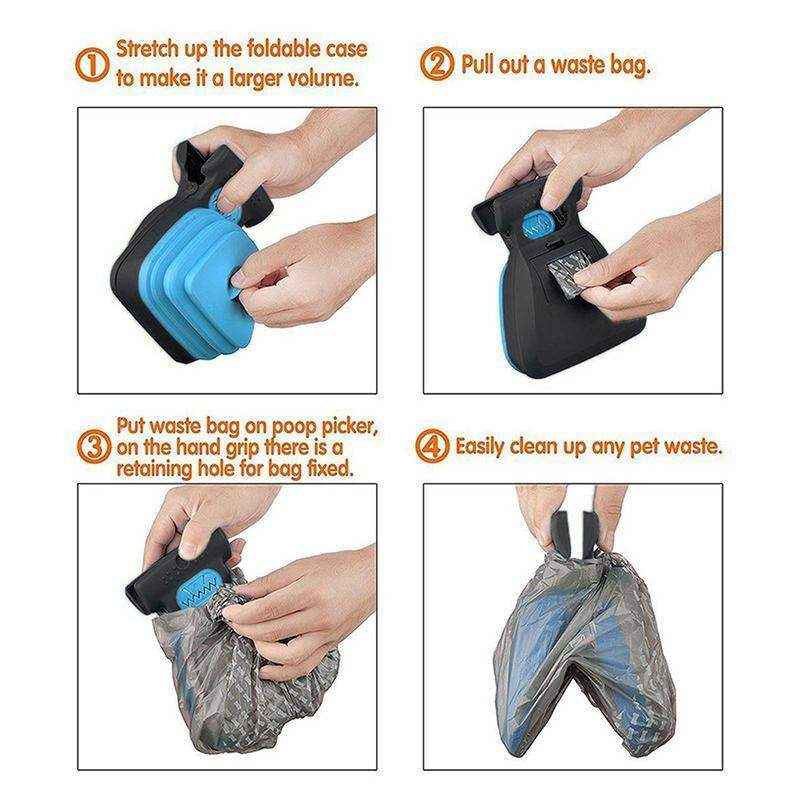 ① Stretch up the foldable case to make it a larger volume.

② Pull out a waste bag.

③ Put waste bag on poop picker, on the hand grip there is a retaining hole for bag fixed.

④ Easily clean up any pet waste.